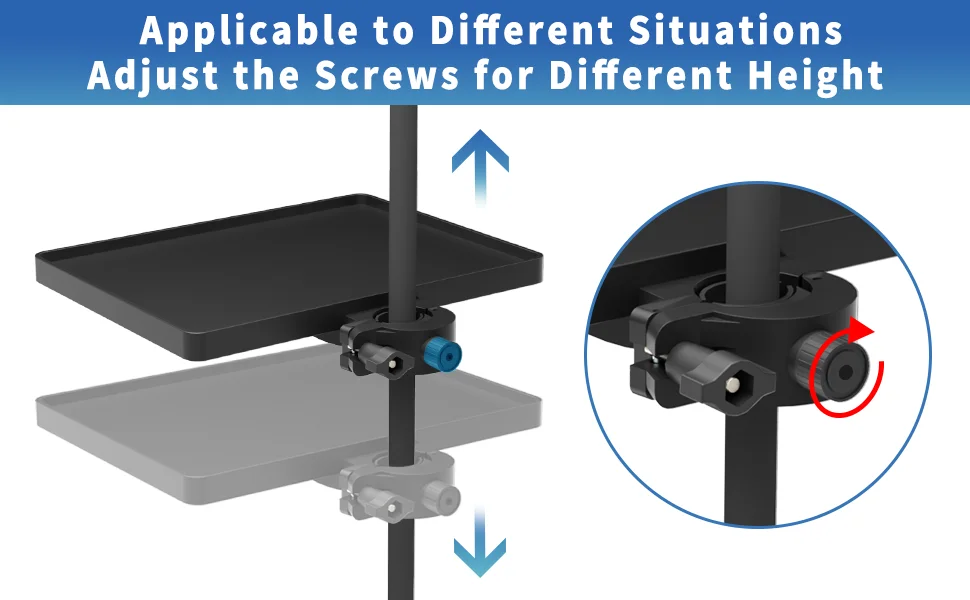 Applicable to Different Situations
Adjust the Screws for Different Height