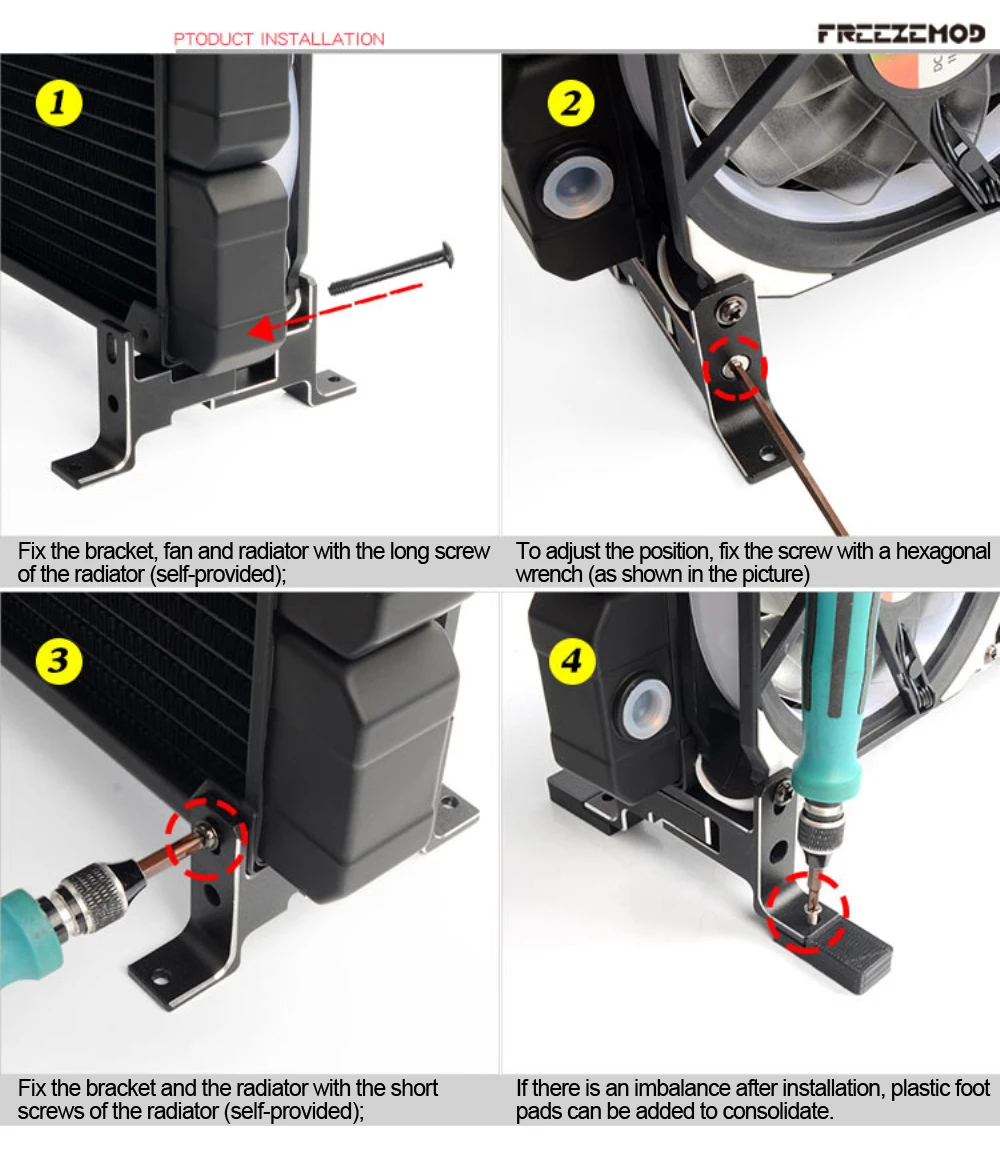 PTODUCT INSTALLATION

FREEZEMOD

1

2

Fix the bracket, fan and radiator with the long screw of the radiator (self-provided);

To adjust the position, fix the screw with a hexagonal wrench (as shown in the picture)

3

4

Fix the bracket and the radiator with the short screws of the radiator (self-provided);

If there is an imbalance after installation, plastic foot pads can be added to consolidate.