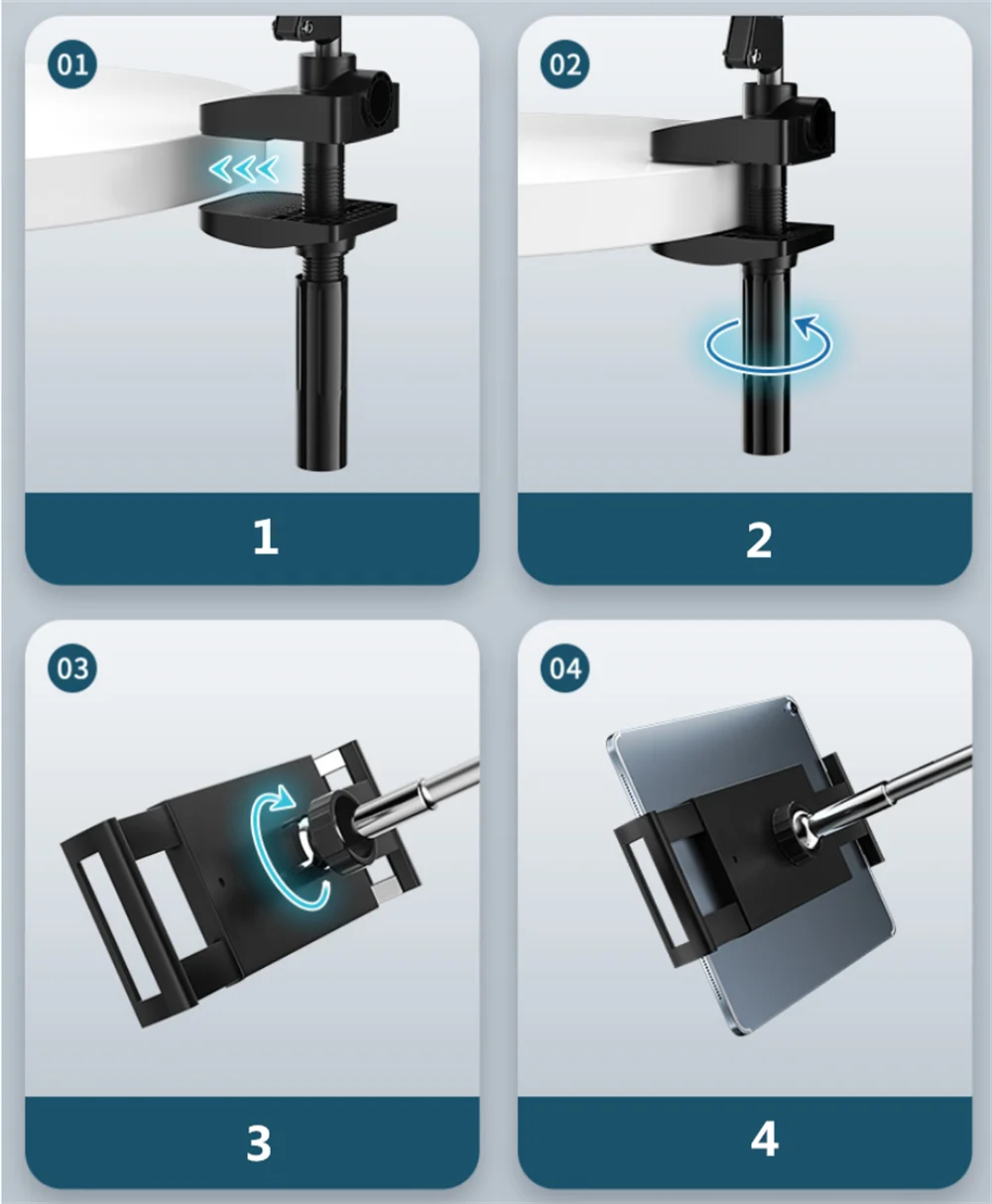 01

1

02

2

03

3

04

4