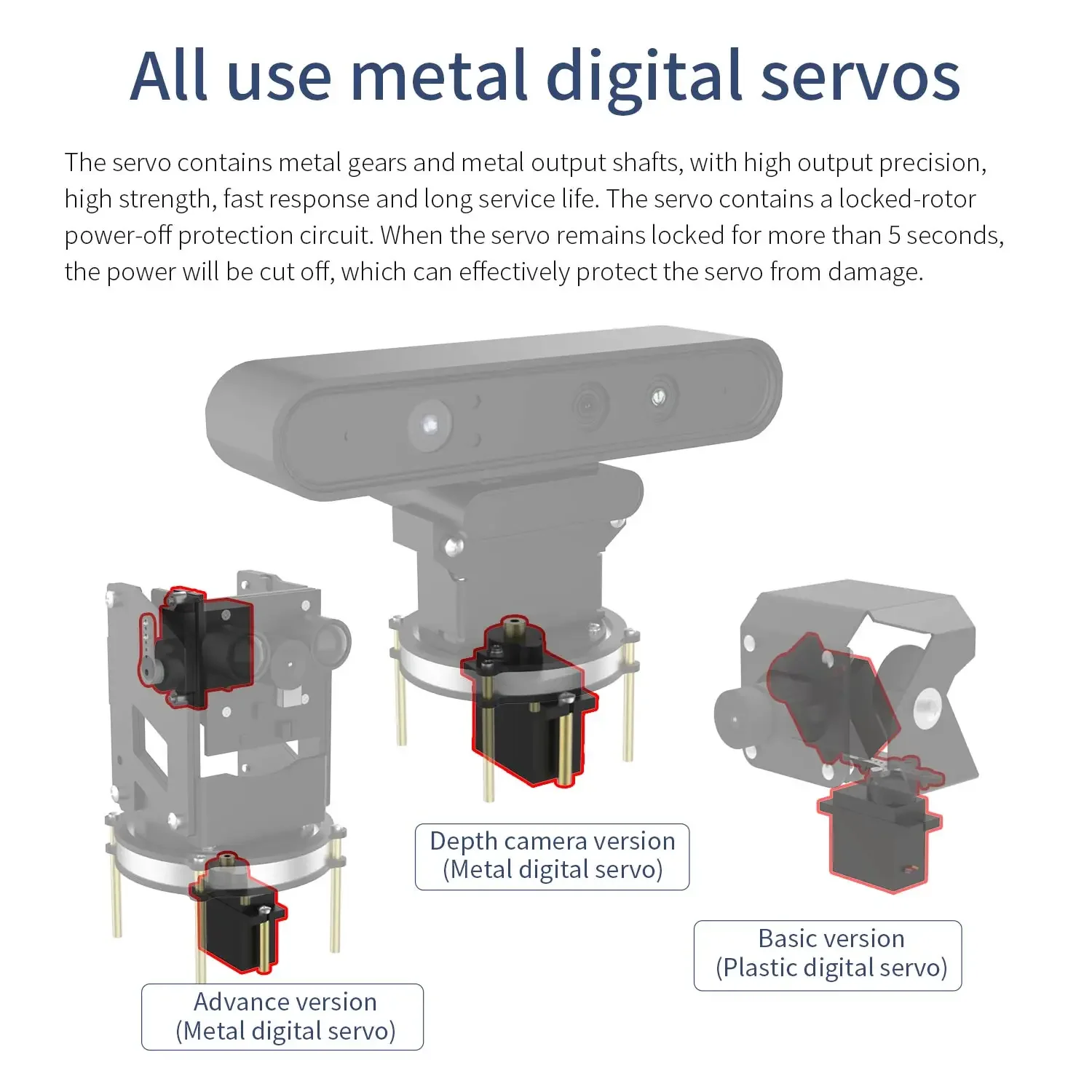 All use metal digital servos

The servo contains metal gears and metal output shafts, with high output precision, high strength, fast response and long service life. The servo contains a locked-rotor power-off protection circuit. When the servo remains locked for more than 5 seconds, the power will be cut off, which can effectively protect the servo from damage.

Depth camera version
(Metal digital servo)

Basic version
(Plastic digital servo)

Advance version
(Metal digital servo)