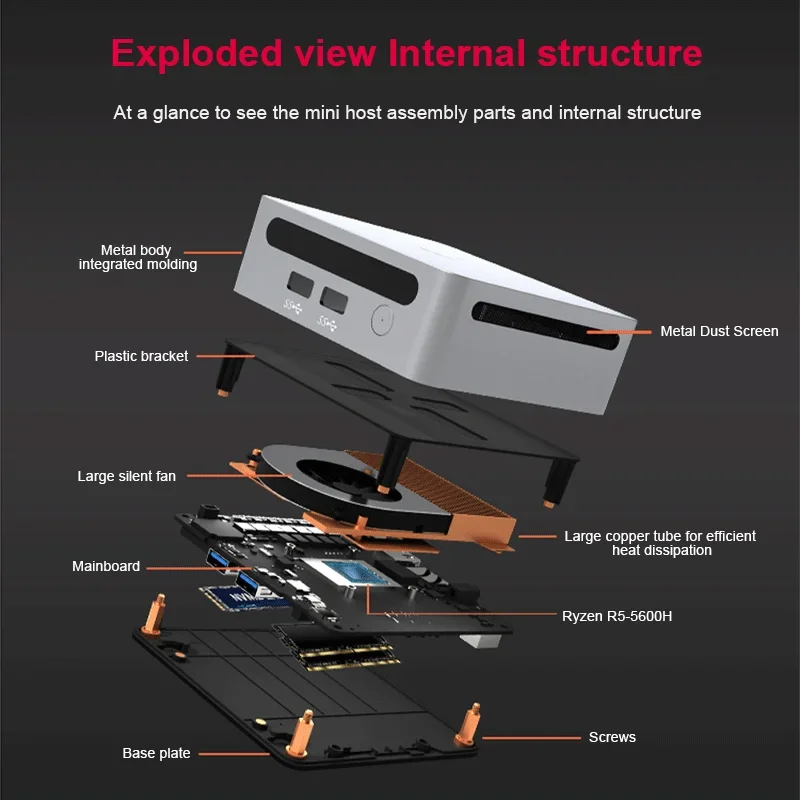 Exploded view Internal structure

At a glance to see the mini host assembly parts and internal structure

Metal body integrated molding

Metal Dust Screen

Plastic bracket

Large silent fan

Large copper tube for efficient heat dissipation

Mainboard

Ryzen R5-5600H

Screws

Base plate