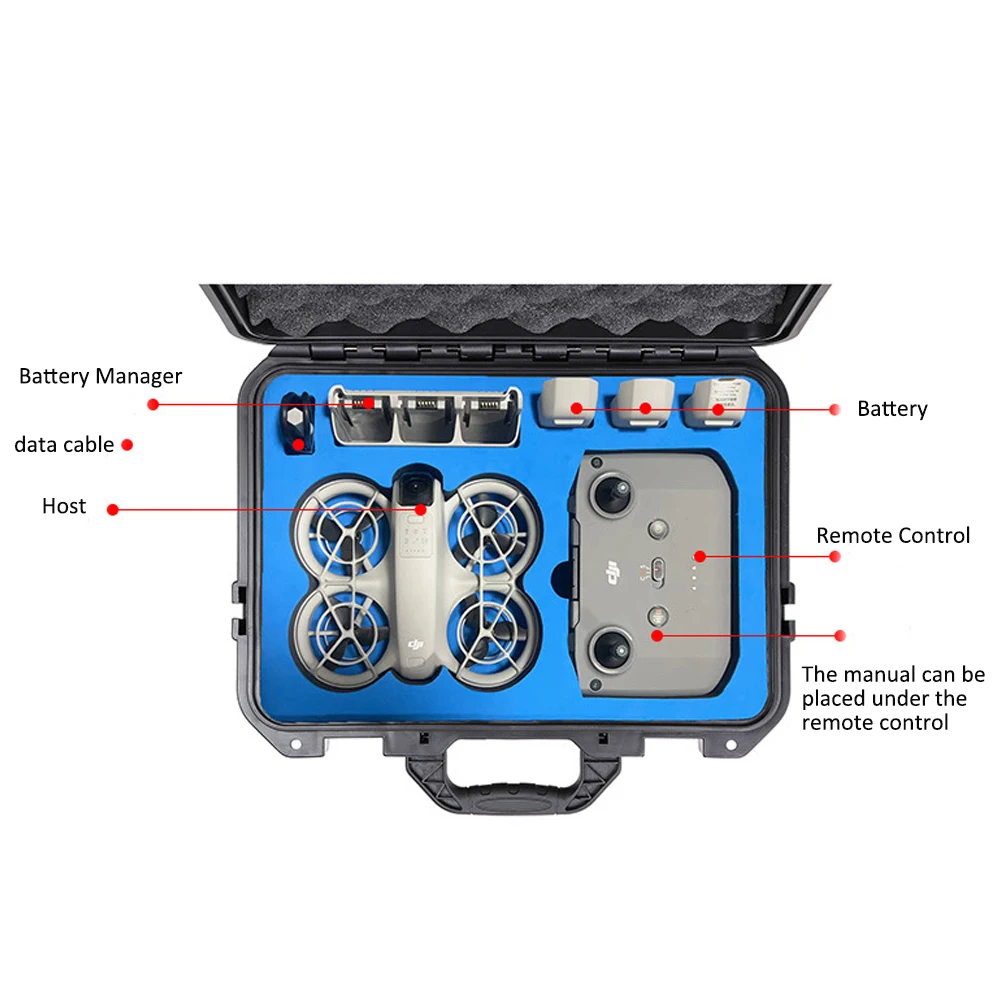 Battery Manager

data cable

Host

Battery

Remote Control

The manual can be placed under the remote control

dji

dji