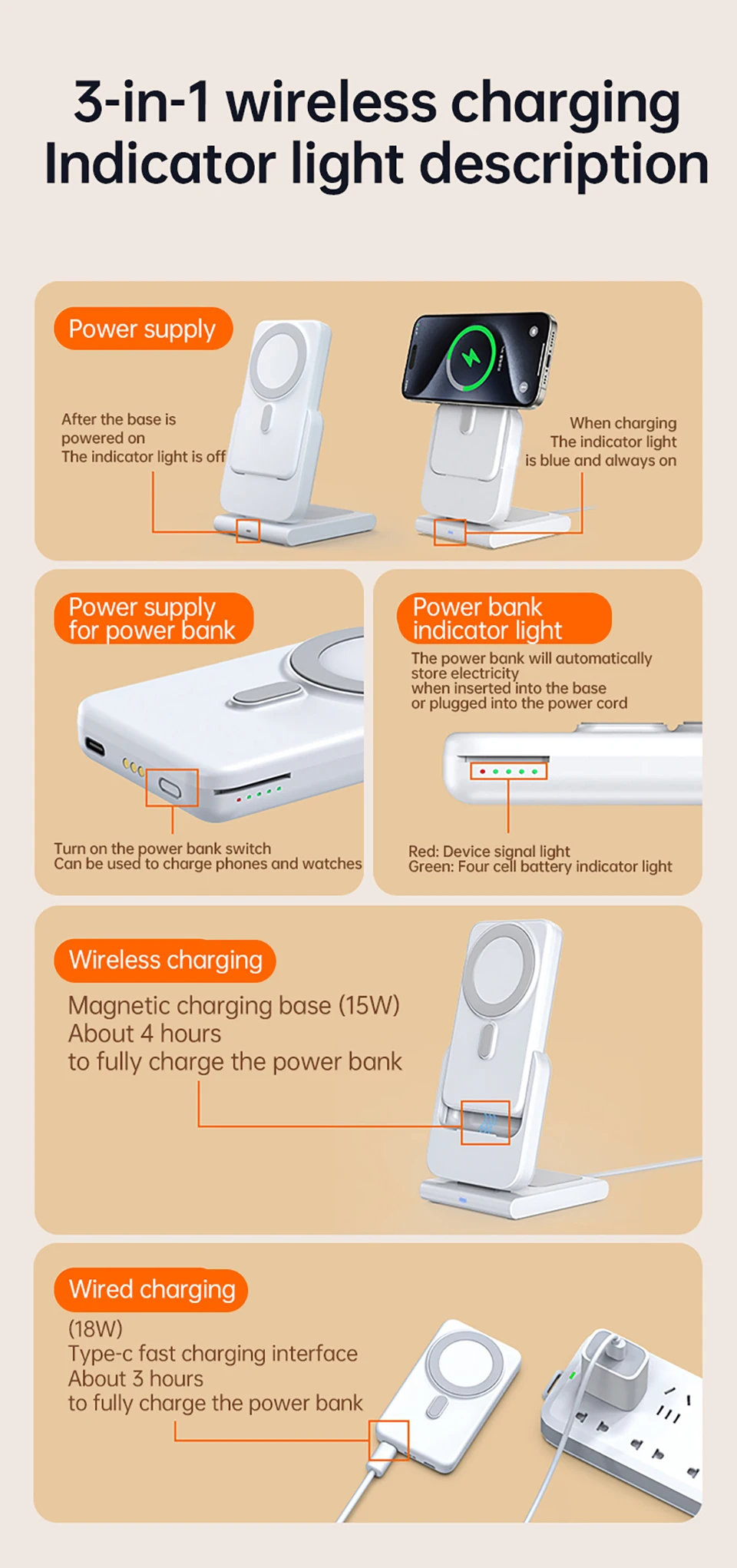 3-in-1 wireless charging
Indicator light description

Power supply

After the base is powered on
The indicator light is off

When charging
The indicator light is blue and always on

Power supply for power bank

Turn on the power bank switch
Can be used to charge phones and watches

Power bank indicator light

The power bank will automatically store electricity when inserted into the base or plugged into the power cord

Red: Device signal light
Green: Four cell battery indicator light

Wireless charging

Magnetic charging base (15W)
About 4 hours
to fully charge the power bank

Wired charging

(18W)
Type-c fast charging interface
About 3 hours
to fully charge the power bank