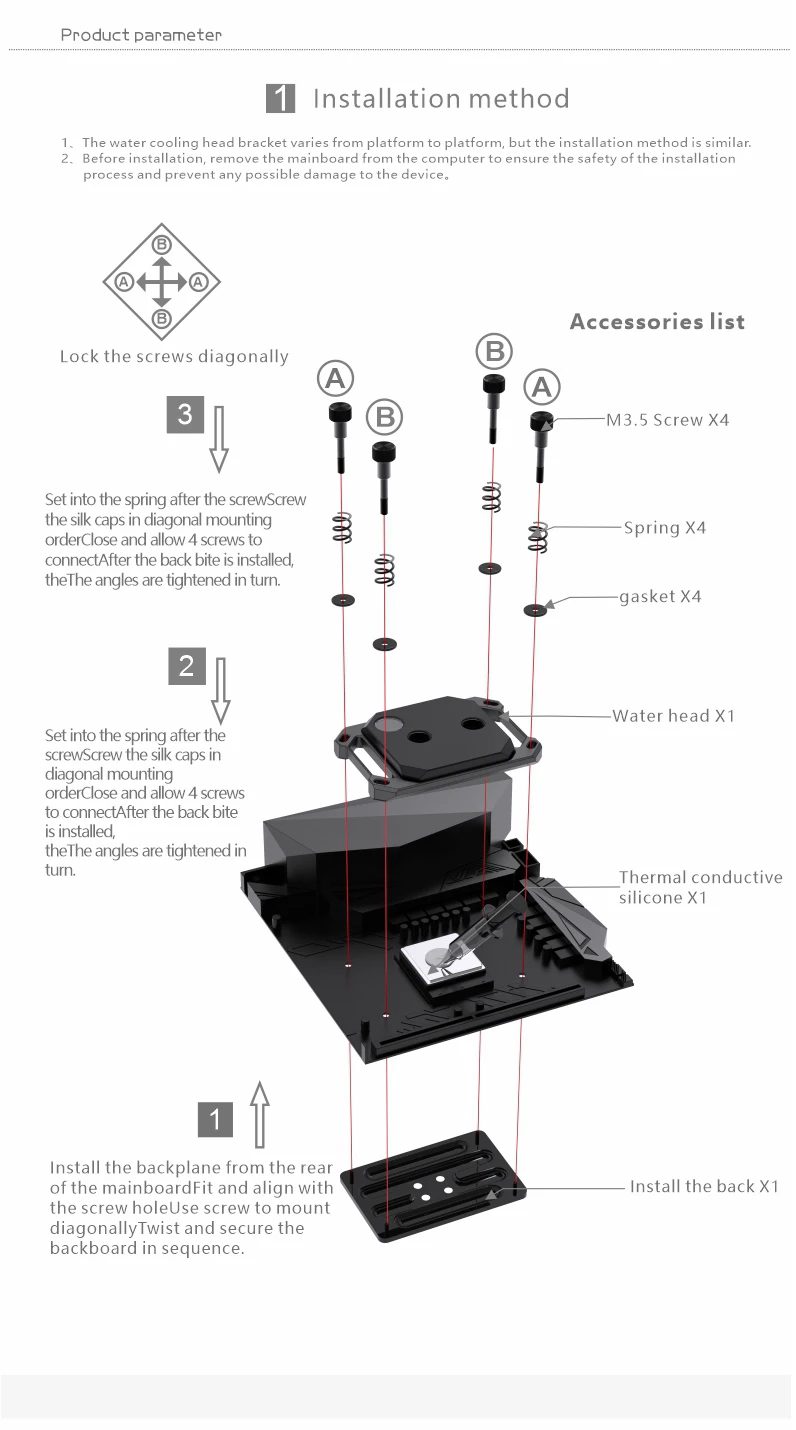 Product parameter

1 Installation method

1、The water cooling head bracket varies from platform to platform, but the installation method is similar.
2、Before installation, remove the mainboard from the computer to ensure the safety of the installation process and prevent any possible damage to the device。

B
A A
B
Lock the screws diagonally

Accessories list

A B B A

3

Set into the spring after the screwScrew the silk caps in diagonal mounting orderClose and allow 4 screws to connectAfter the back bite is installed, theThe angles are tightened in turn.

M3.5 Screw X4

Spring X4

gasket X4

2

Set into the spring after the screwScrew the silk caps in diagonal mounting orderClose and allow 4 screws to connectAfter the back bite is installed, theThe angles are tightened in turn.

Water head X1

Thermal conductive silicone X1

1

Install the backplane from the rear of the mainboardFit and align with the screw holeUse screw to mount diagonallyTwist and secure the backboard in sequence.

Install the back X1