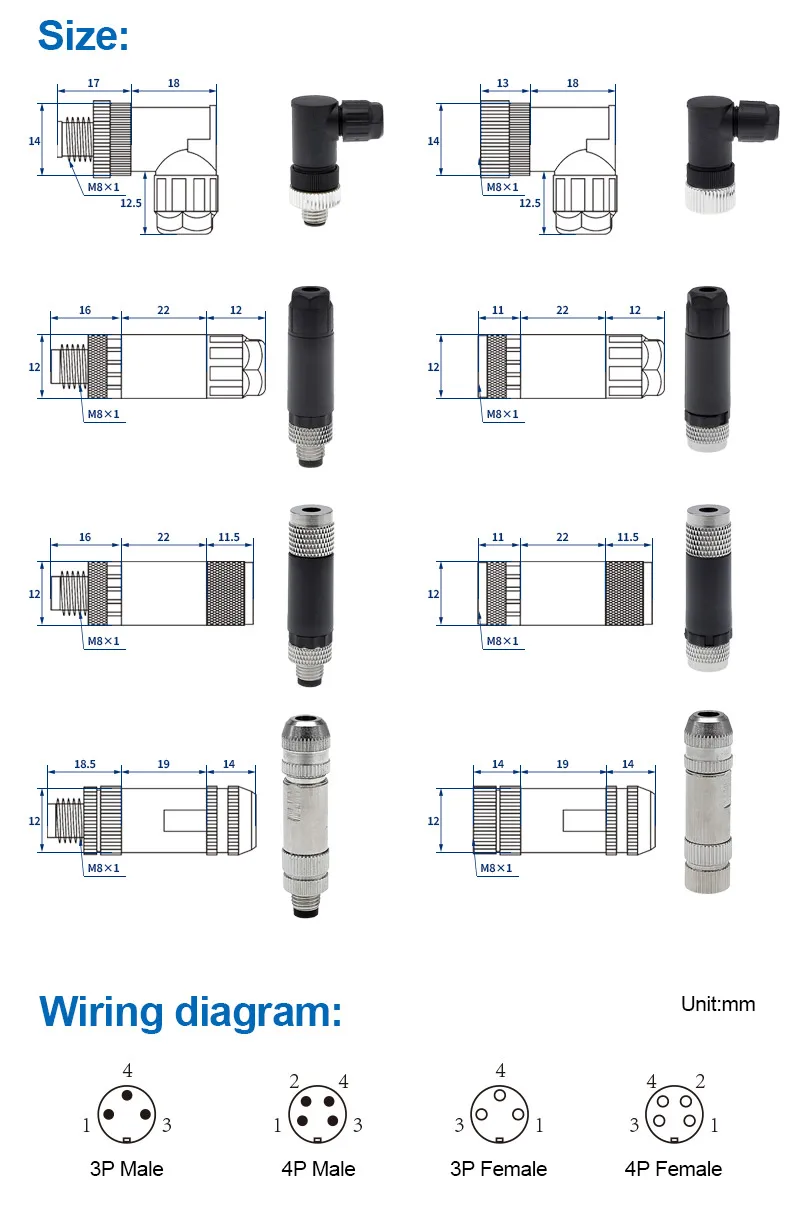 Size:

17
18
14
M8×1
12.5

13
18
14
M8×1
12.5

16
22
12
12
M8×1

11
22
12
12
M8×1

16
22
11.5
12
M8×1

11
22
11.5
12
M8×1

18.5
19
14
12
M8×1

14
19
14
12
M8×1

Wiring diagram:

Unit:mm

4
1
3
3P Male

2
4
1
3
4P Male

4
3
1
3P Female

4
2
3
1
4P Female