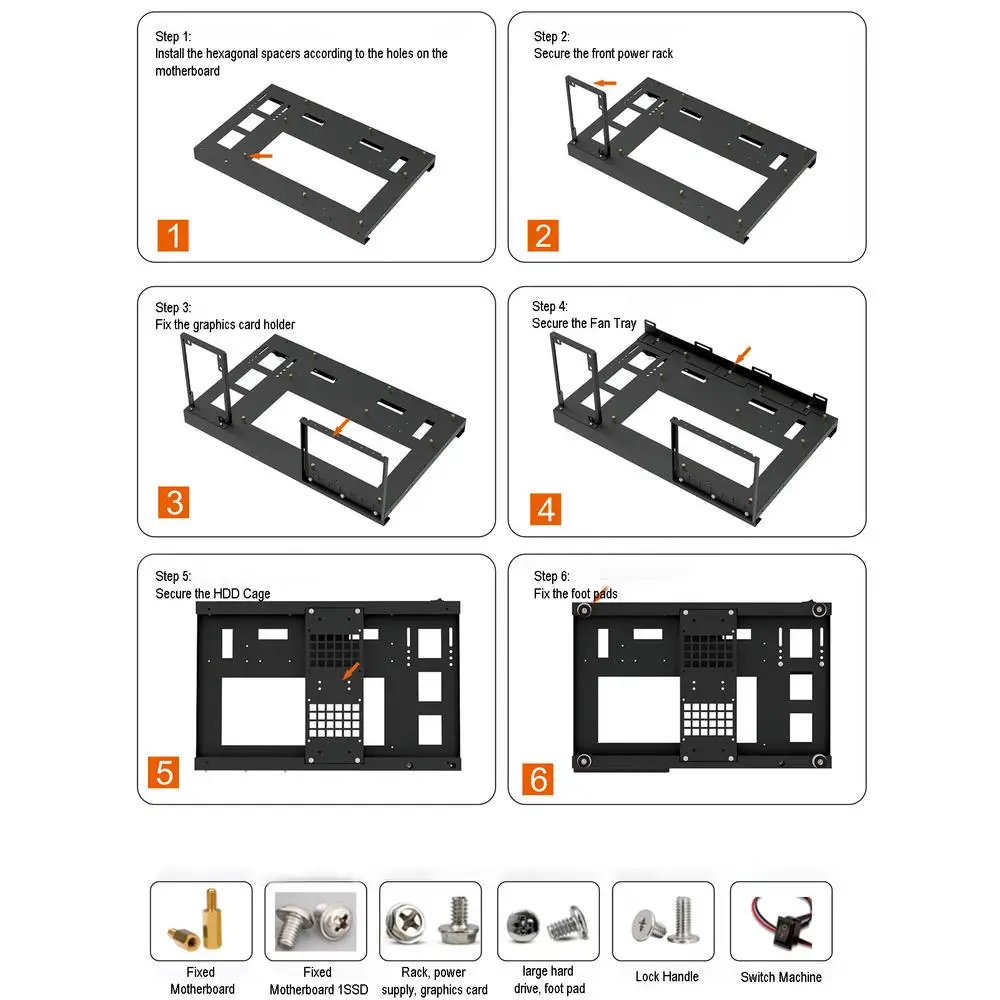 Step 1:
Install the hexagonal spacers according to the holes on the motherboard

1

Step 2:
Secure the front power rack

2

Step 3:
Fix the graphics card holder

3

Step 4:
Secure the Fan Tray

4

Step 5:
Secure the HDD Cage

5

Step 6:
Fix the foot pads

6

Fixed Motherboard

Fixed Motherboard 1SSD

Rack, power supply, graphics card

large hard drive, foot pad

Lock Handle

Switch Machine