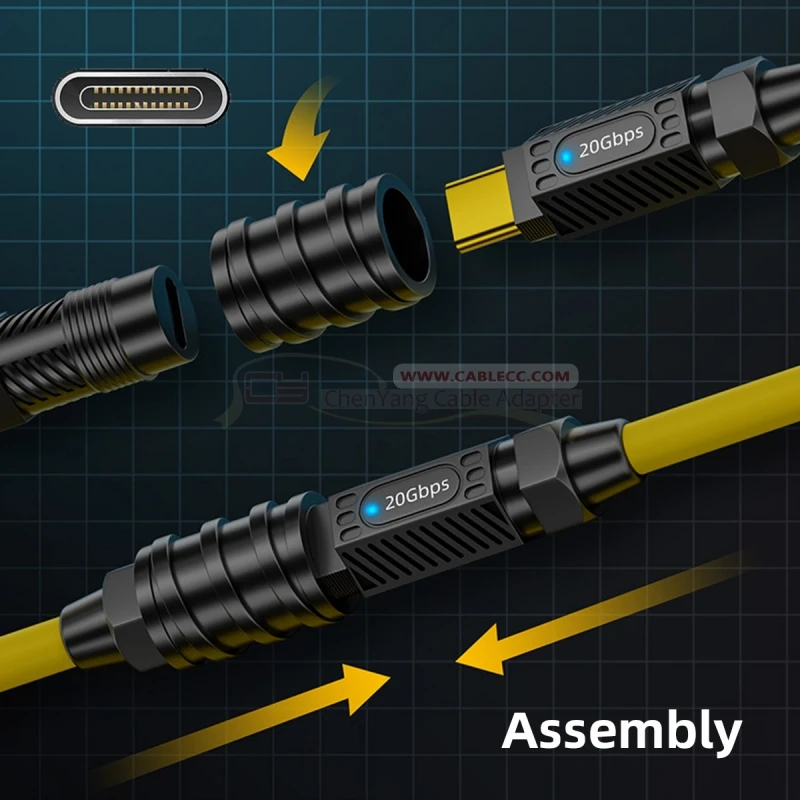 20Gbps

WWW.CABLECC.COM
ChenYang Cable Adapter

20Gbps

Assembly