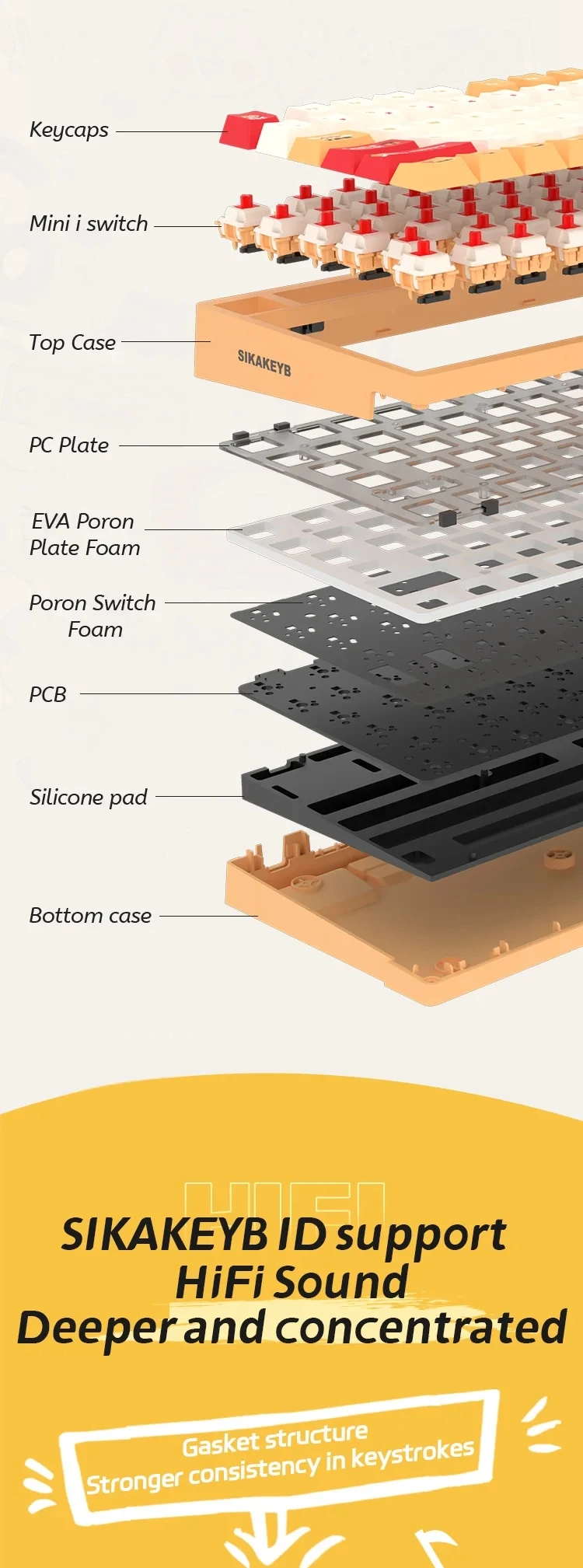 Keycaps

Mini i switch

Top Case

SIKAKEYB

PC Plate

EVA Poron Plate Foam

Poron Switch Foam

PCB

Silicone pad

Bottom case

HIFI

SIKAKEYB ID support HiFi Sound Deeper and concentrated

Gasket structure
Stronger consistency in keystrokes