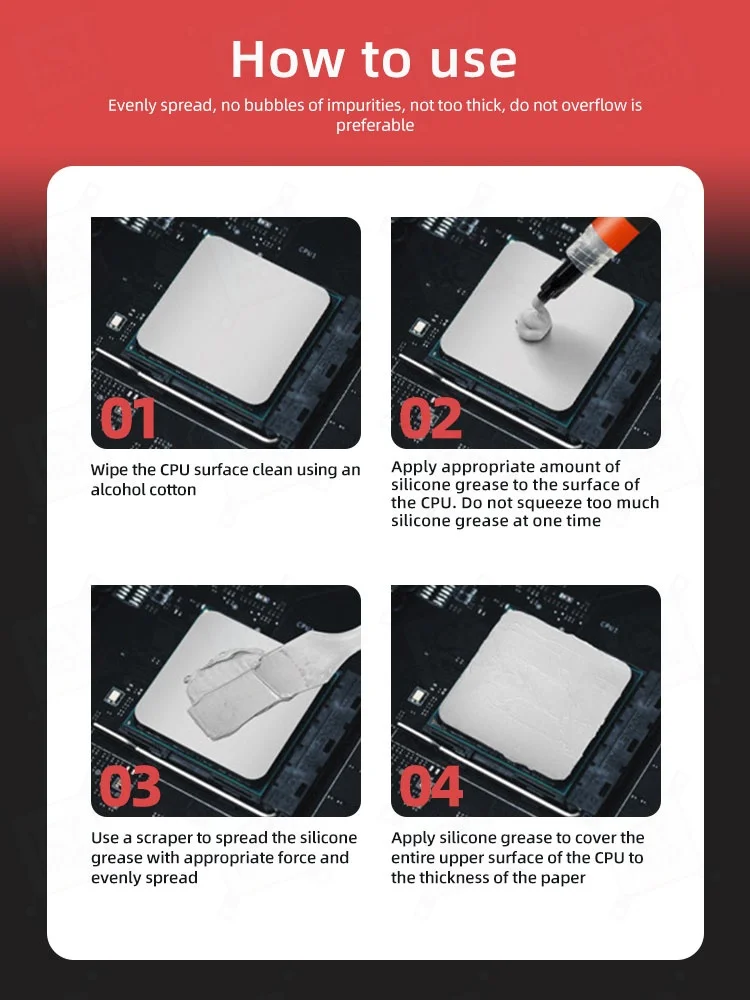 How to use

Evenly spread, no bubbles of impurities, not too thick, do not overflow is preferable

01

Wipe the CPU surface clean using an alcohol cotton

02

Apply appropriate amount of silicone grease to the surface of the CPU. Do not squeeze too much silicone grease at one time

03

Use a scraper to spread the silicone grease with appropriate force and evenly spread

04

Apply silicone grease to cover the entire upper surface of the CPU to the thickness of the paper