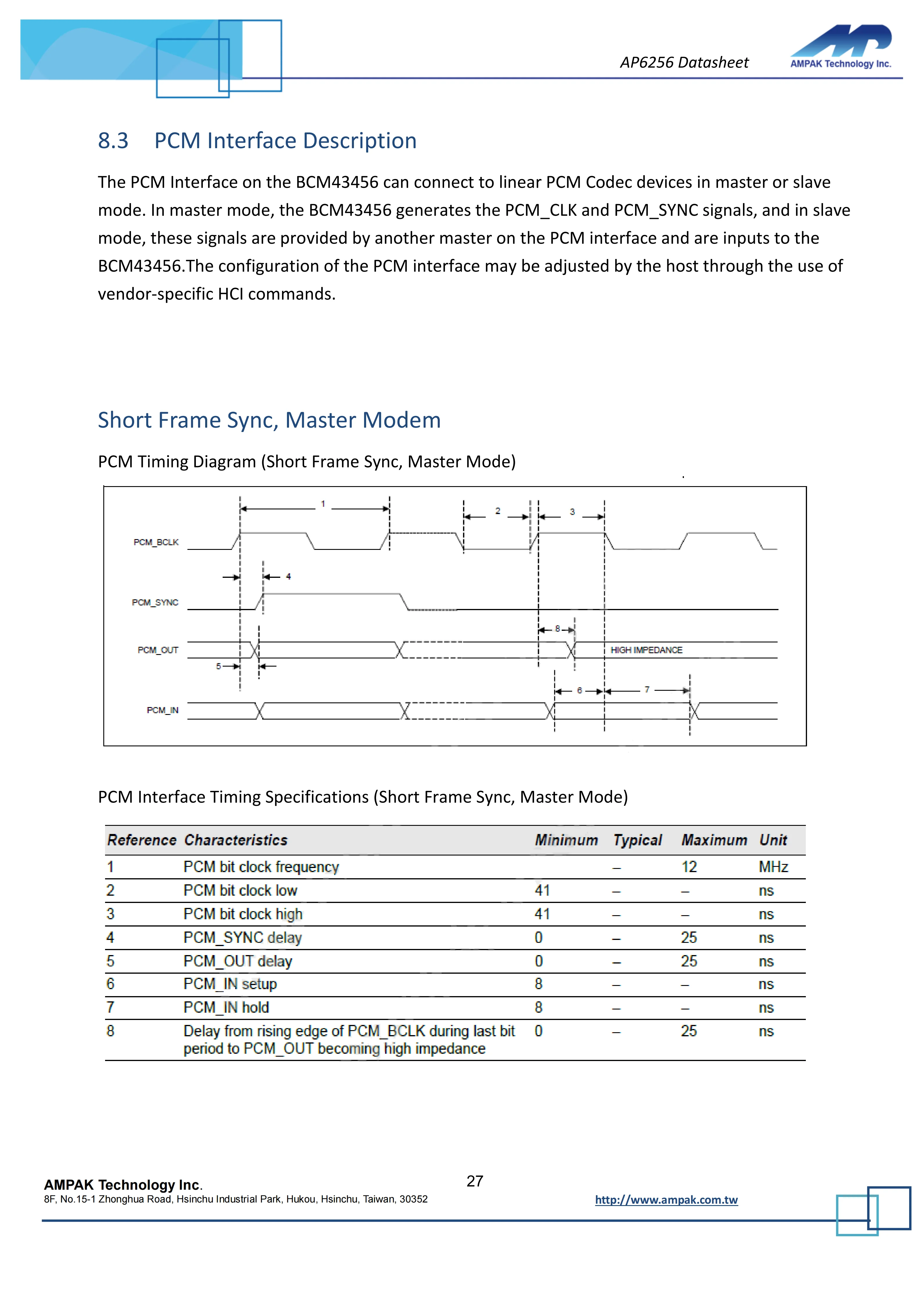 AP6256 Datasheet

AMPAK Technology Inc.

8.3 PCM Interface Description

The PCM Interface on the BCM43456 can connect to linear PCM Codec devices in master or slave mode. In master mode, the BCM43456 generates the PCM_CLK and PCM_SYNC signals, and in slave mode, these signals are provided by another master on the PCM interface and are inputs to the BCM43456.The configuration of the PCM interface may be adjusted by the host through the use of vendor-specific HCI commands.

Short Frame Sync, Master Modem

PCM Timing Diagram (Short Frame Sync, Master Mode)

1 2 3
PCM_BCLK
4
PCM_SYNC
8
PCM_OUT
HIGH IMPEDANCE
5
6 7
PCM_IN

PCM Interface Timing Specifications (Short Frame Sync, Master Mode)

| Reference | Characteristics | Minimum | Typical | Maximum | Unit |
|---|---|---|---|---|---|
| 1 | PCM bit clock frequency | | – | 12 | MHz |
| 2 | PCM bit clock low | 41 | – | – | ns |
| 3 | PCM bit clock high | 41 | – | – | ns |
| 4 | PCM_SYNC delay | 0 | – | 25 | ns |
| 5 | PCM_OUT delay | 0 | – | 25 | ns |
| 6 | PCM_IN setup | 8 | – | – | ns |
| 7 | PCM_IN hold | 8 | – | – | ns |
| 8 | Delay from rising edge of PCM_BCLK during last bit period to PCM_OUT becoming high impedance | 0 | – | 25 | ns |

AMPAK Technology Inc.
8F, No.15-1 Zhonghua Road, Hsinchu Industrial Park, Hukou, Hsinchu, Taiwan, 30352
27
http://www.ampak.com.tw