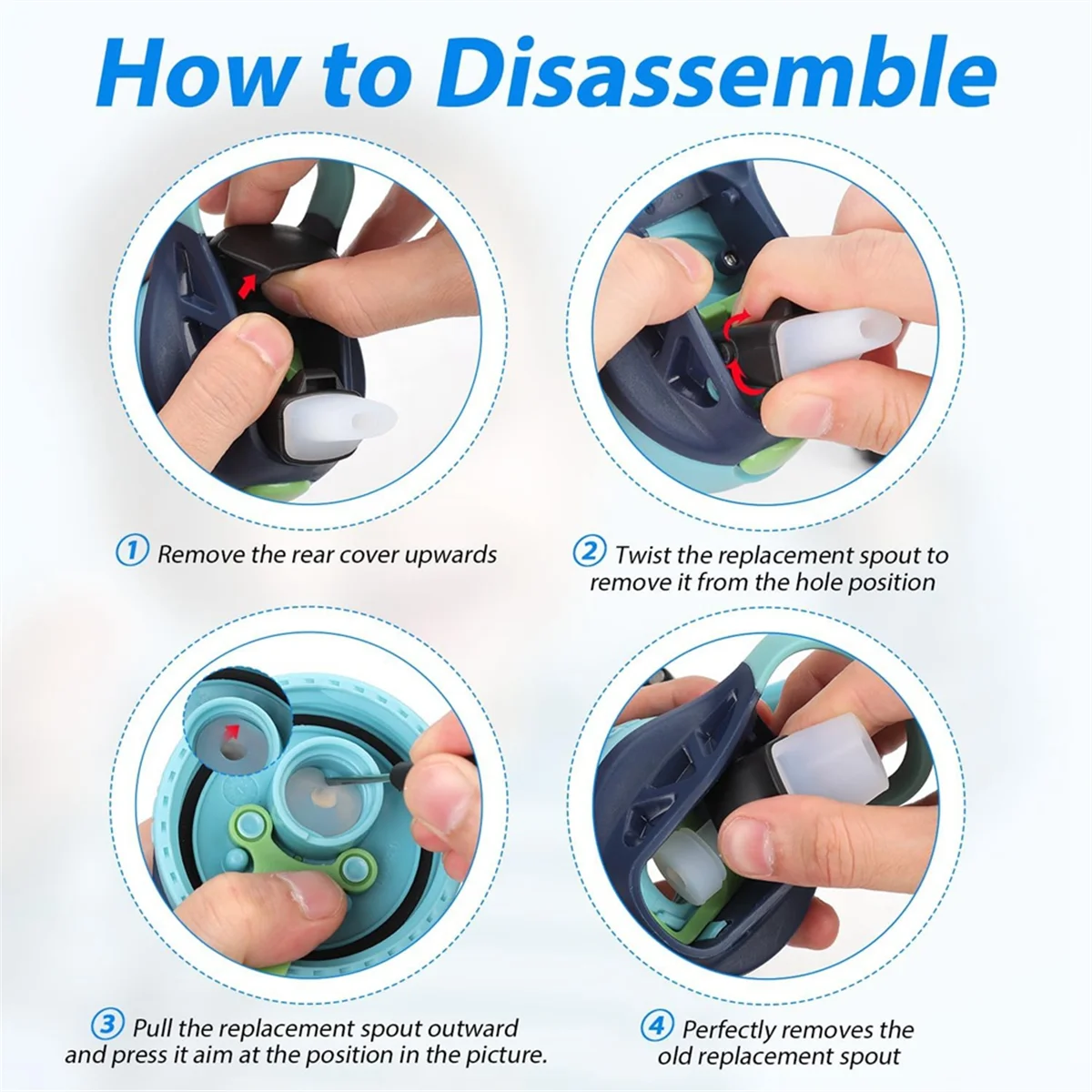 How to Disassemble

① Remove the rear cover upwards

② Twist the replacement spout to remove it from the hole position

③ Pull the replacement spout outward and press it aim at the position in the picture.

④ Perfectly removes the old replacement spout