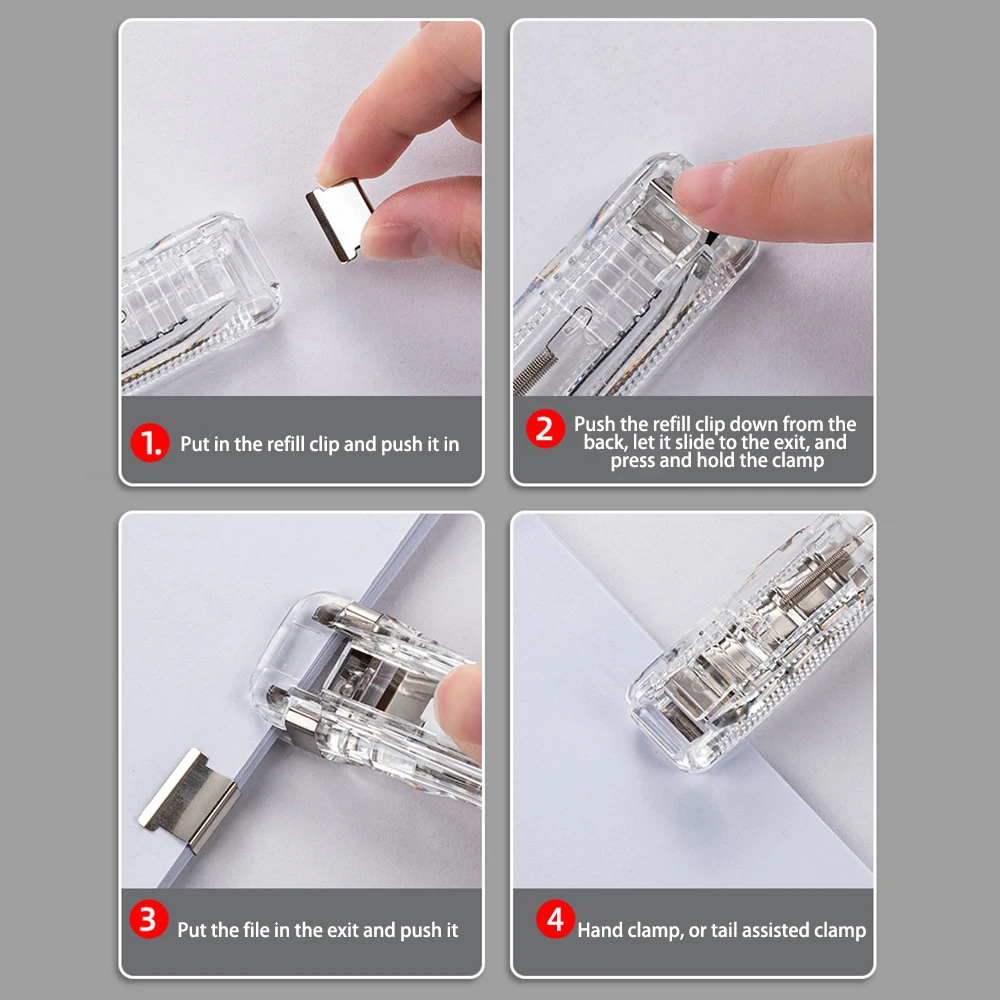 1. Put in the refill clip and push it in

2 Push the refill clip down from the back, let it slide to the exit, and press and hold the clamp

3 Put the file in the exit and push it

4 Hand clamp, or tail assisted clamp