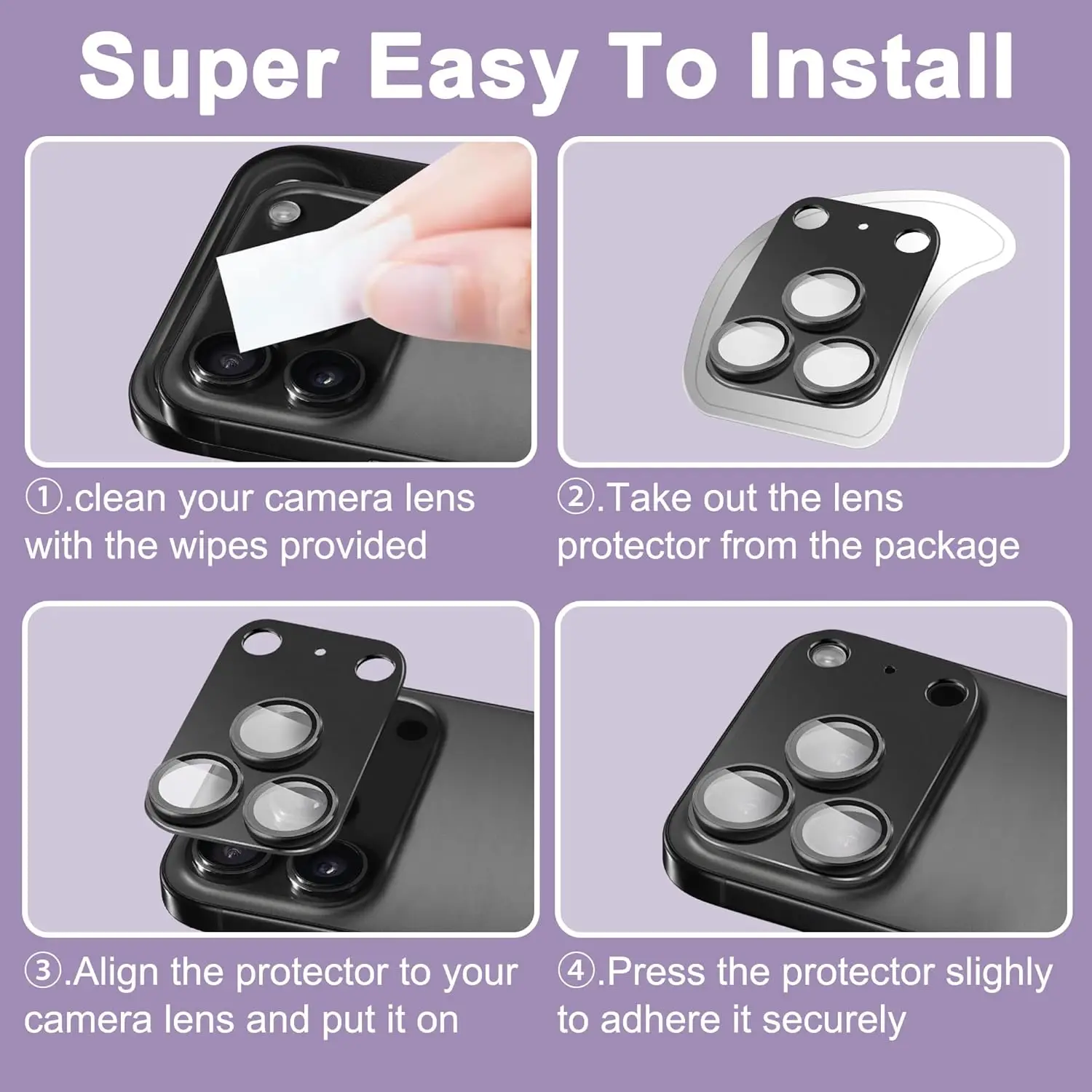 Super Easy To Install

①.clean your camera lens with the wipes provided

②.Take out the lens protector from the package

③.Align the protector to your camera lens and put it on

④.Press the protector slighly to adhere it securely