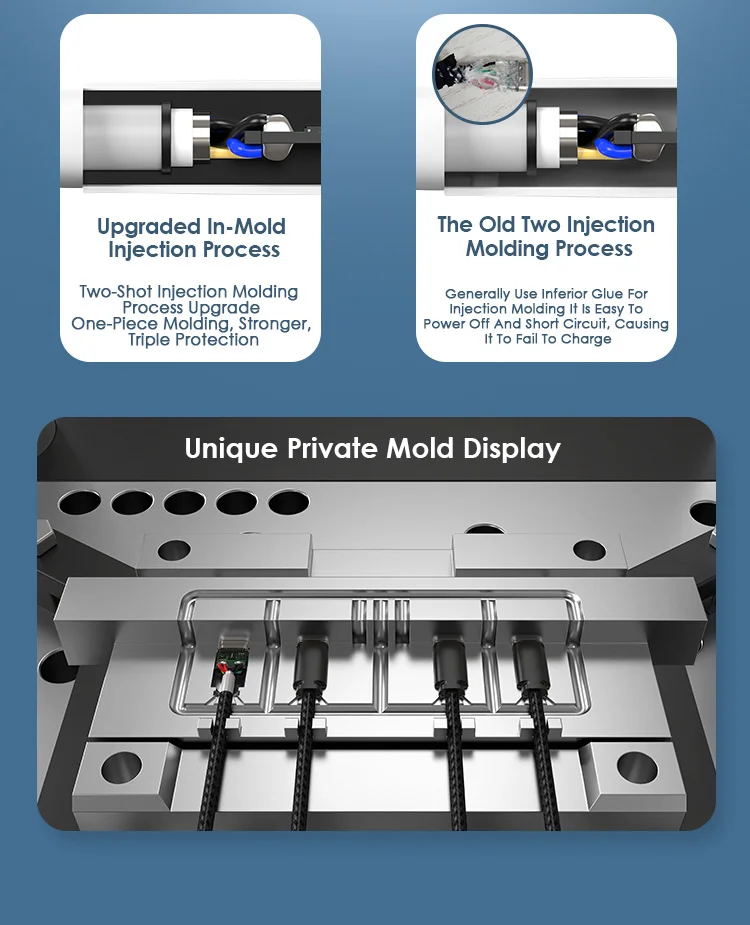 Upgraded In-Mold Injection Process

Two-Shot Injection Molding Process Upgrade
One-Piece Molding, Stronger, Triple Protection

The Old Two Injection Molding Process

Generally Use Inferior Glue For Injection Molding It Is Easy To Power Off And Short Circuit, Causing It To Fail To Charge

Unique Private Mold Display