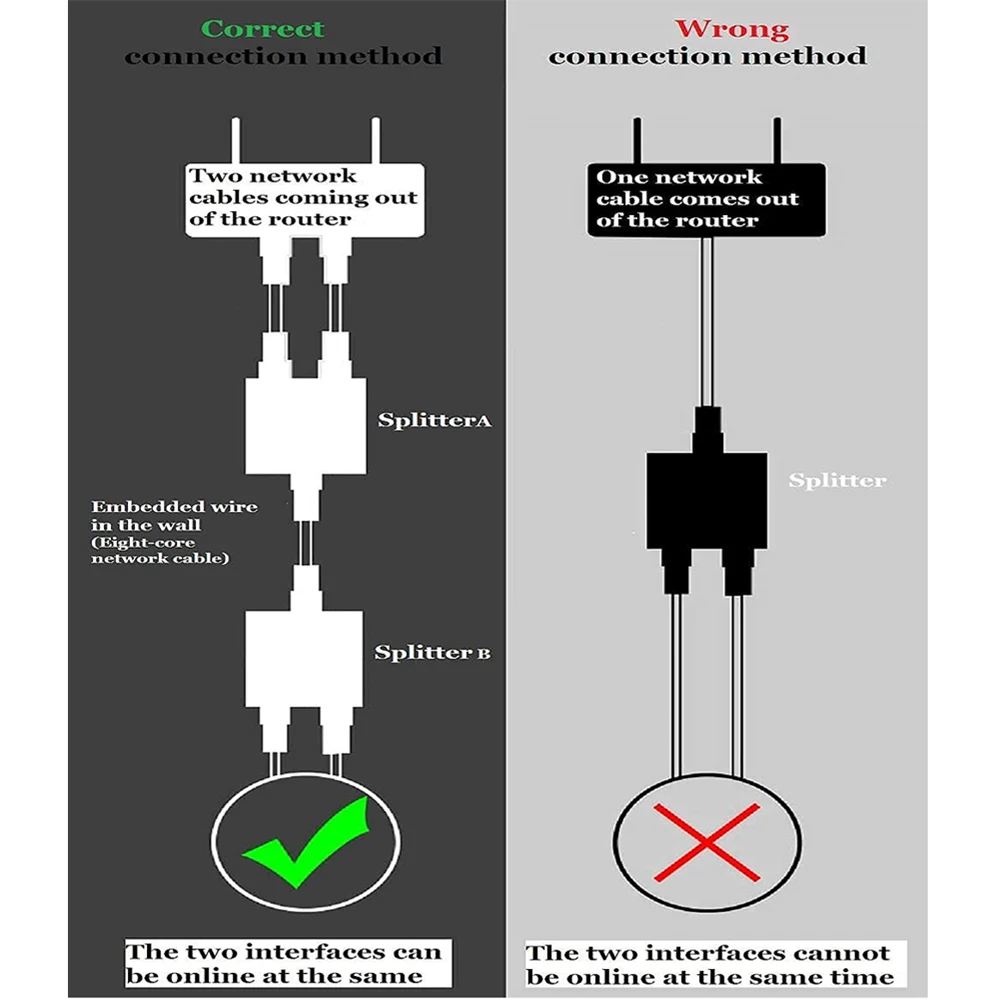 Correct
connection method

Two network cables coming out of the router

SplitterA

Embedded wire in the wall (Eight-core network cable)

Splitter B

The two interfaces can be online at the same

Wrong
connection method

One network cable comes out of the router

Splitter

The two interfaces cannot be online at the same time