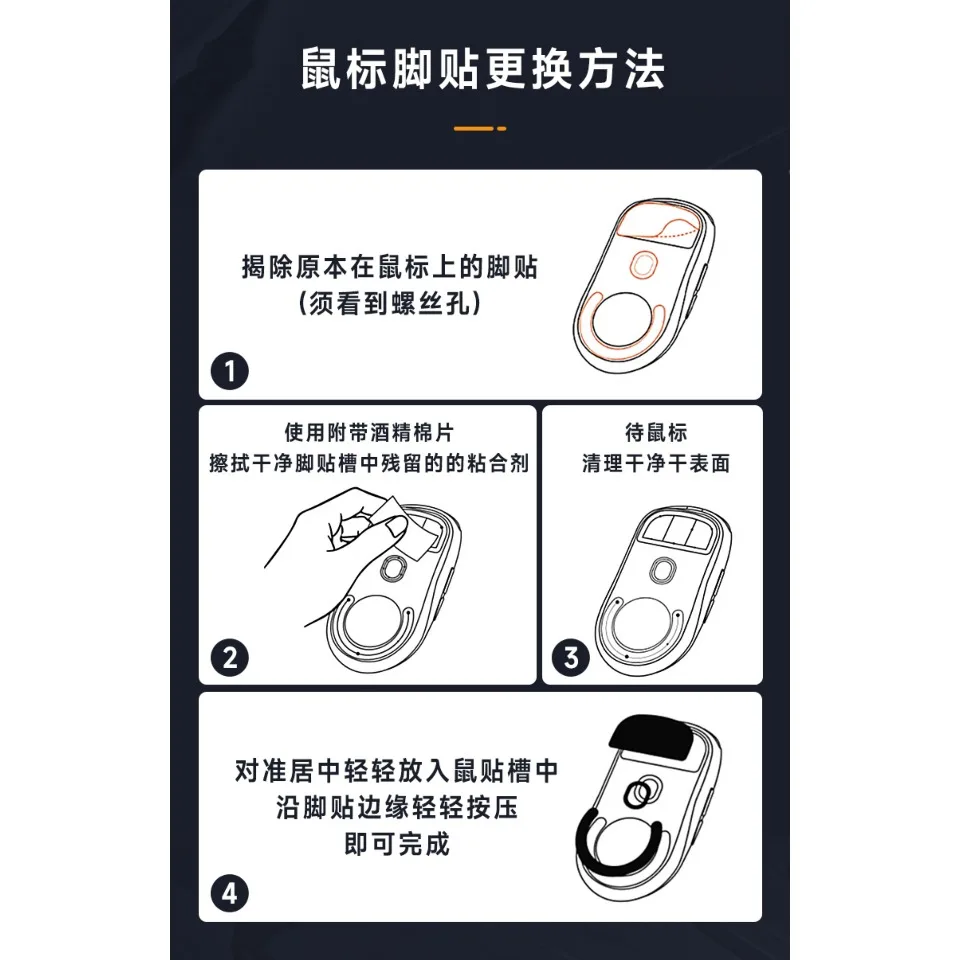 鼠标脚贴更换方法

揭除原本在鼠标上的脚贴
(须看到螺丝孔)

1

使用附带酒精棉片
擦拭干净脚贴槽中残留的的粘合剂

2

待鼠标
清理干净干表面

3

对准居中轻轻放入鼠贴槽中
沿脚贴边缘轻轻按压
即可完成

4