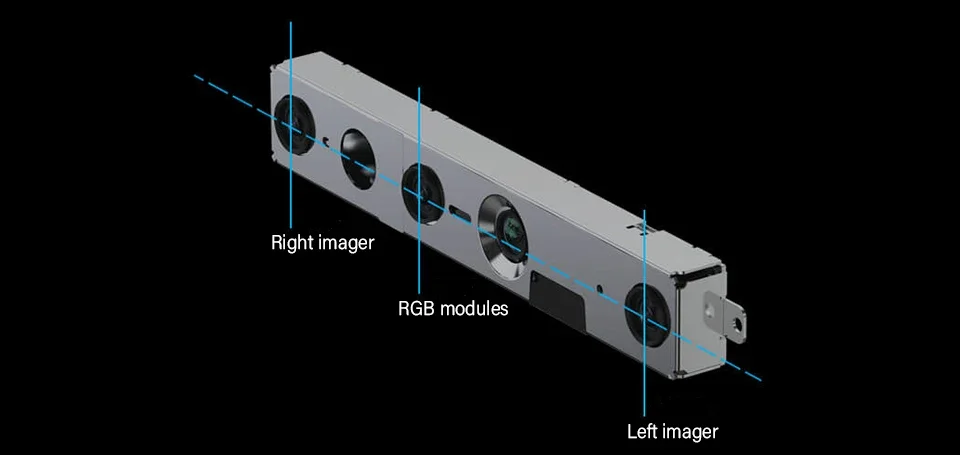 Right imager

RGB modules

Left imager