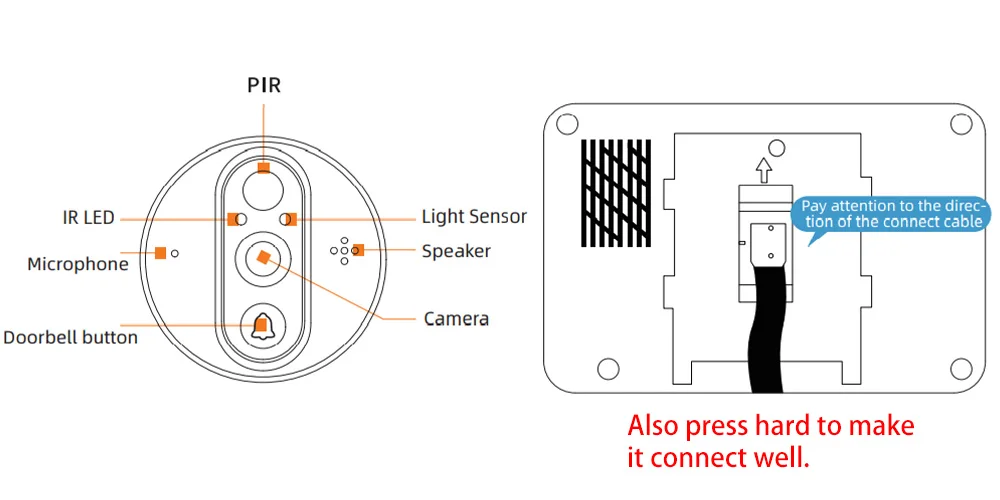 PIR

IR LED

Light Sensor

Microphone

Speaker

Camera

Doorbell button

Pay attention to the direction of the connect cable

Also press hard to make it connect well.