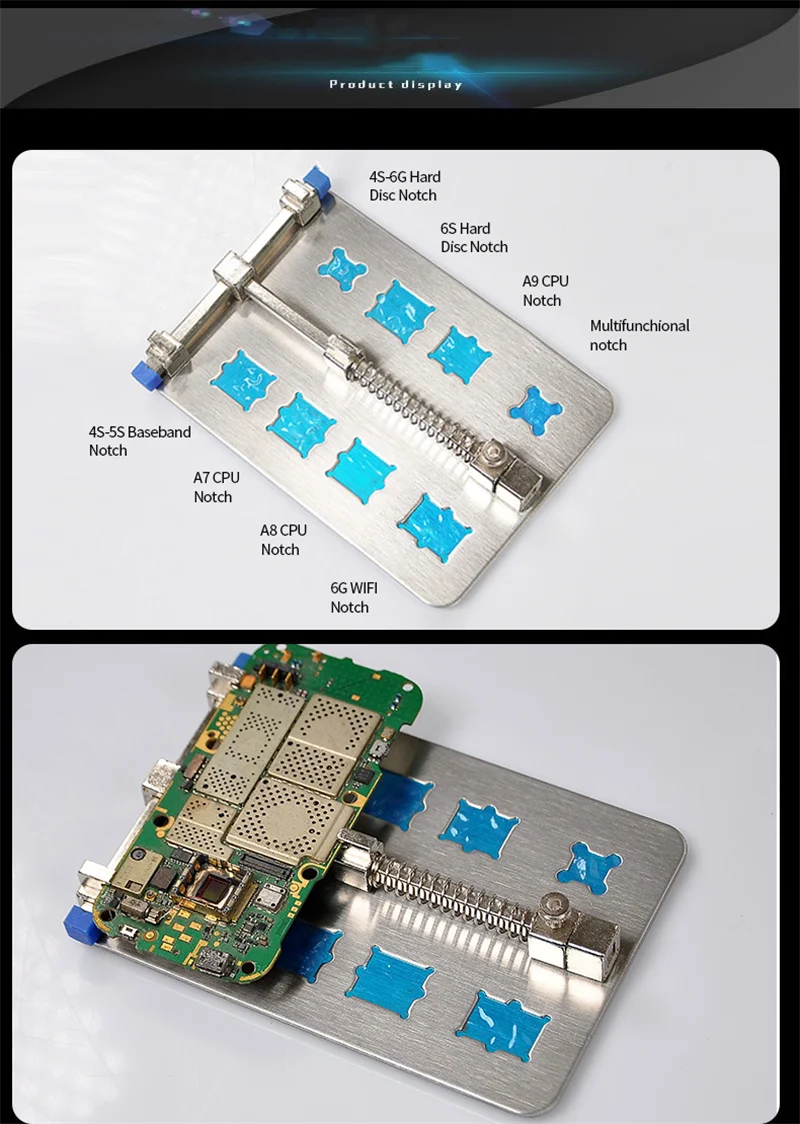 Product display

4S-6G Hard Disc Notch

6S Hard Disc Notch

A9 CPU Notch

Multifunchional notch

4S-5S Baseband Notch

A7 CPU Notch

A8 CPU Notch

6G WIFI Notch