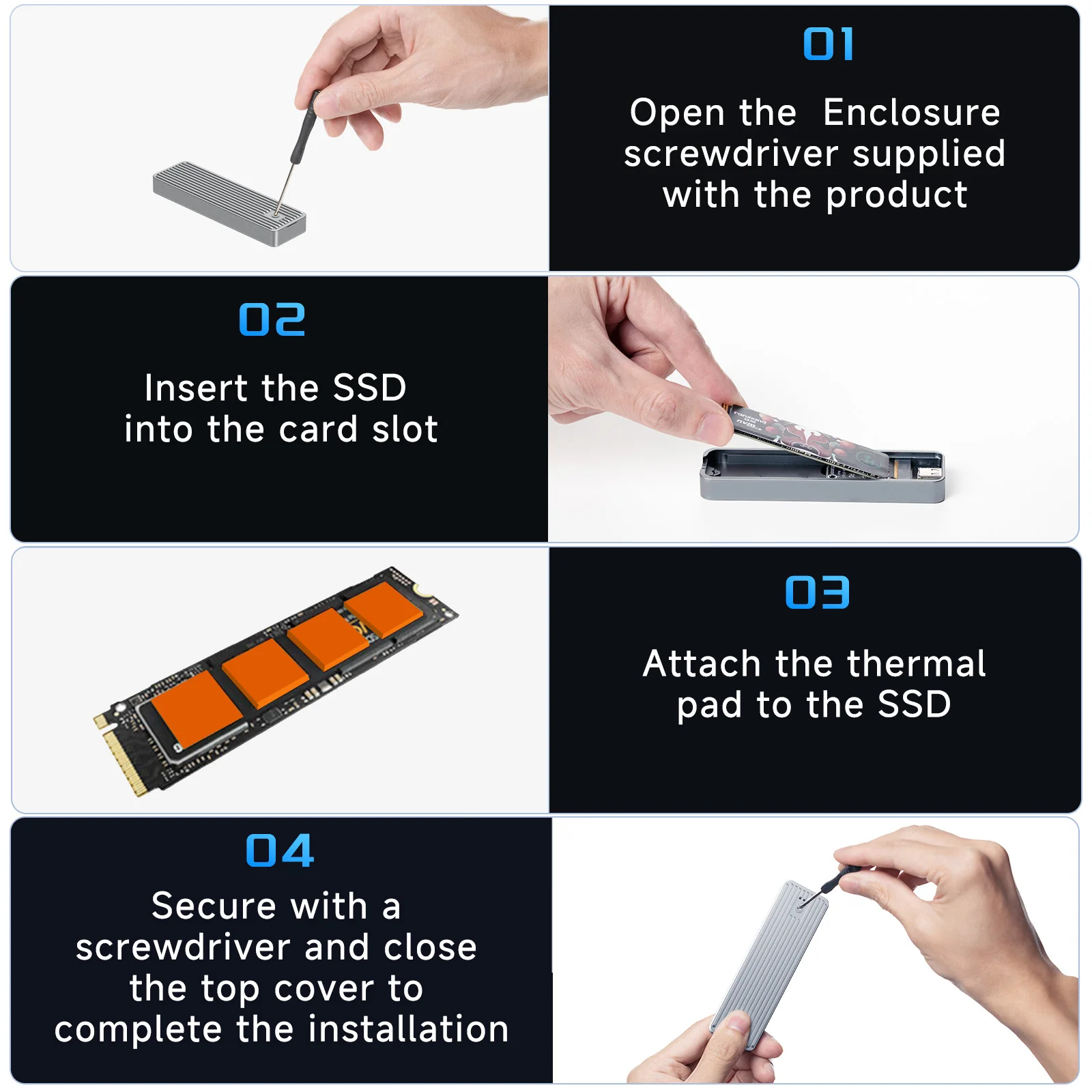 01

Open the Enclosure screwdriver supplied with the product

02

Insert the SSD into the card slot

03

Attach the thermal pad to the SSD

04

Secure with a screwdriver and close the top cover to complete the installation