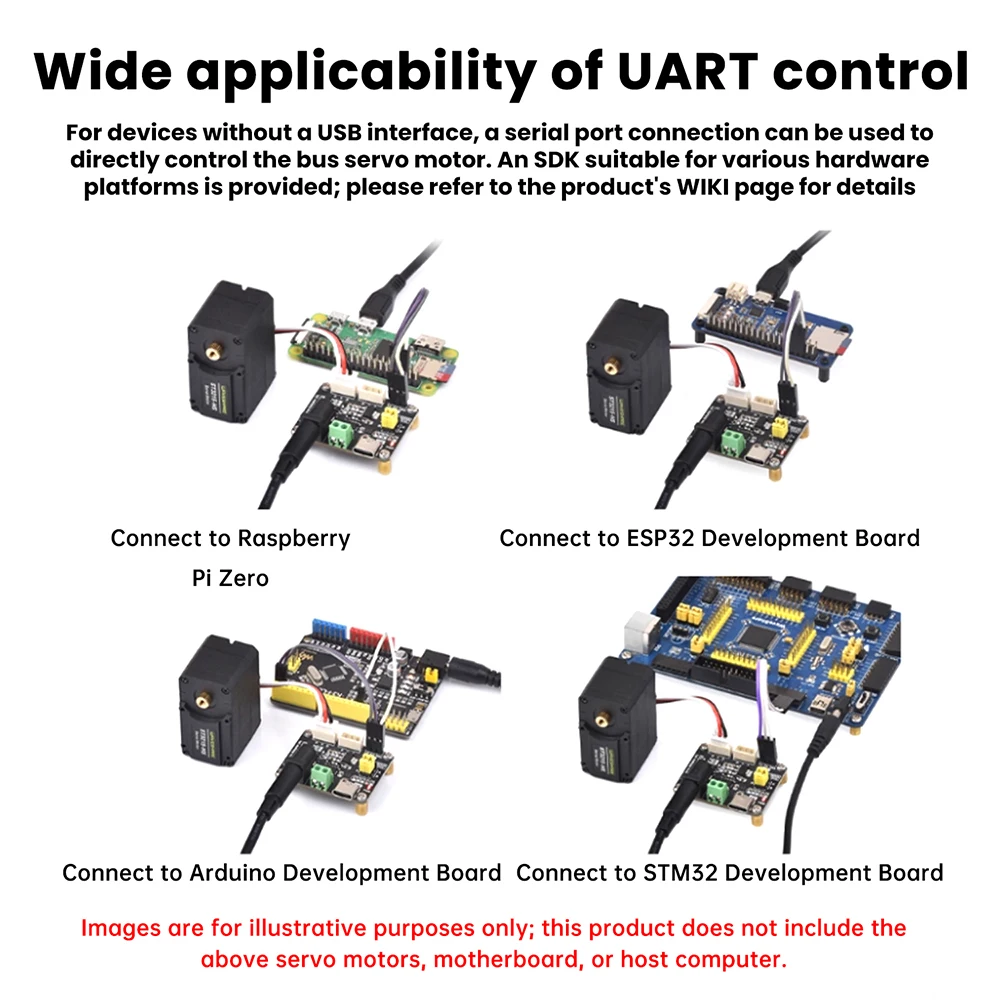 Wide applicability of UART control

For devices without a USB interface, a serial port connection can be used to directly control the bus servo motor. An SDK suitable for various hardware platforms is provided; please refer to the product's WIKI page for details

Connect to Raspberry Pi Zero

Connect to ESP32 Development Board

Connect to Arduino Development Board

Connect to STM32 Development Board

Images are for illustrative purposes only; this product does not include the above servo motors, motherboard, or host computer.