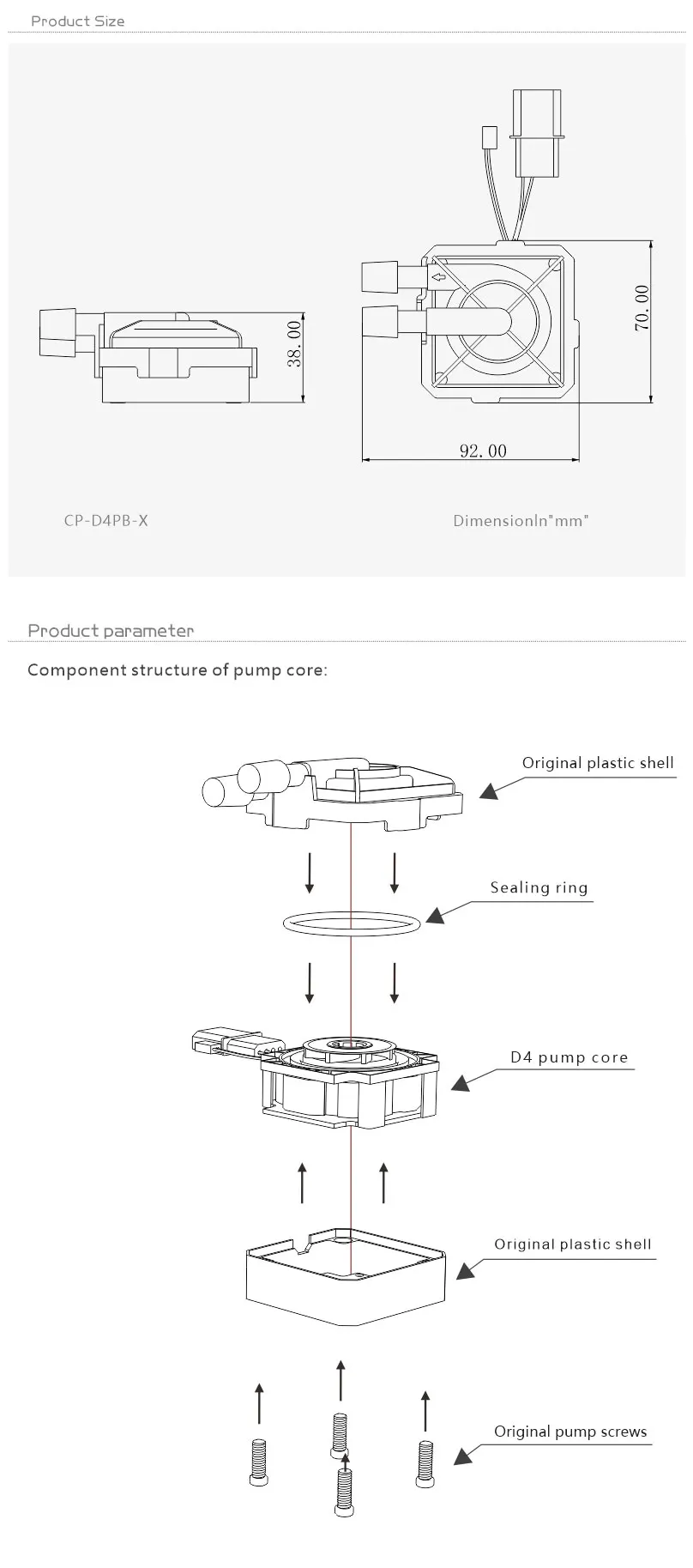 Product Size

38.00

70.00

92.00

CP-D4PB-X

DimensionIn"mm"

Product parameter

Component structure of pump core:

Original plastic shell

Sealing ring

D4 pump core

Original plastic shell

Original pump screws