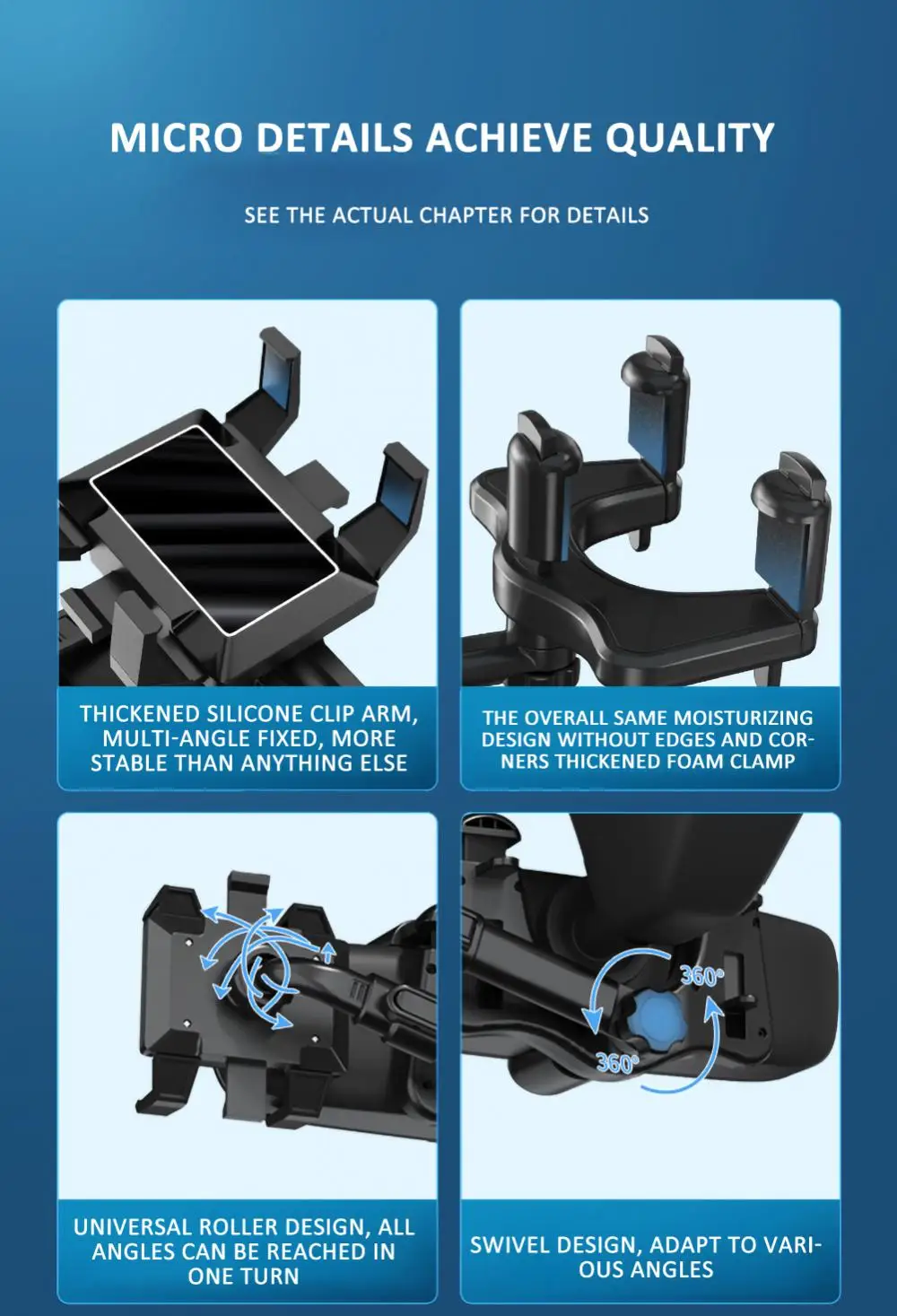 MICRO DETAILS ACHIEVE QUALITY

SEE THE ACTUAL CHAPTER FOR DETAILS

THICKENED SILICONE CLIP ARM, MULTI-ANGLE FIXED, MORE STABLE THAN ANYTHING ELSE

THE OVERALL SAME MOISTURIZING DESIGN WITHOUT EDGES AND CORNERS THICKENED FOAM CLAMP

UNIVERSAL ROLLER DESIGN, ALL ANGLES CAN BE REACHED IN ONE TURN

360°

360°

SWIVEL DESIGN, ADAPT TO VARIOUS ANGLES