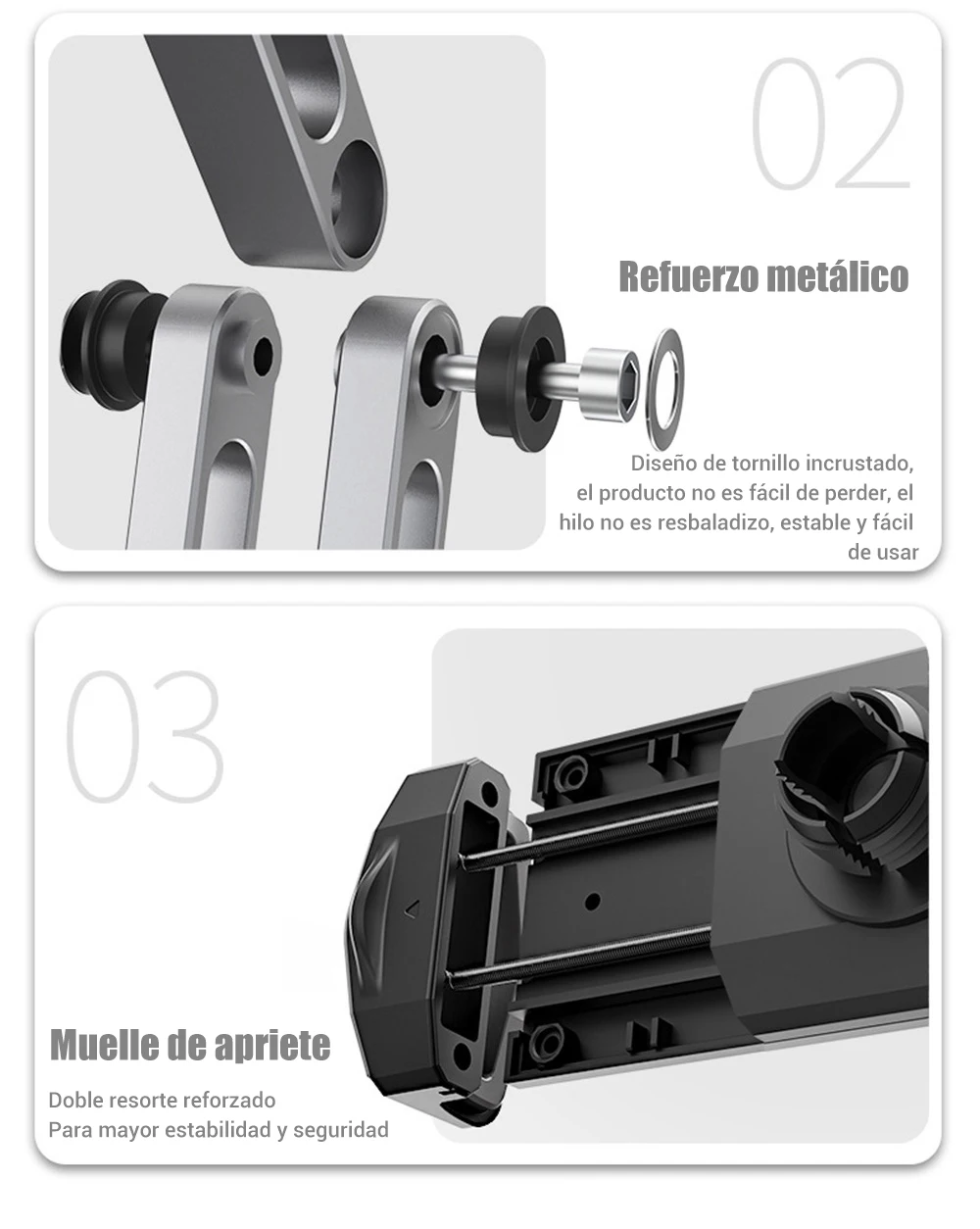 02

Refuerzo metálico

Diseño de tornillo incrustado, el producto no es fácil de perder, el hilo no es resbaladizo, estable y fácil de usar

03

Muelle de apriete

Doble resorte reforzado
Para mayor estabilidad y seguridad