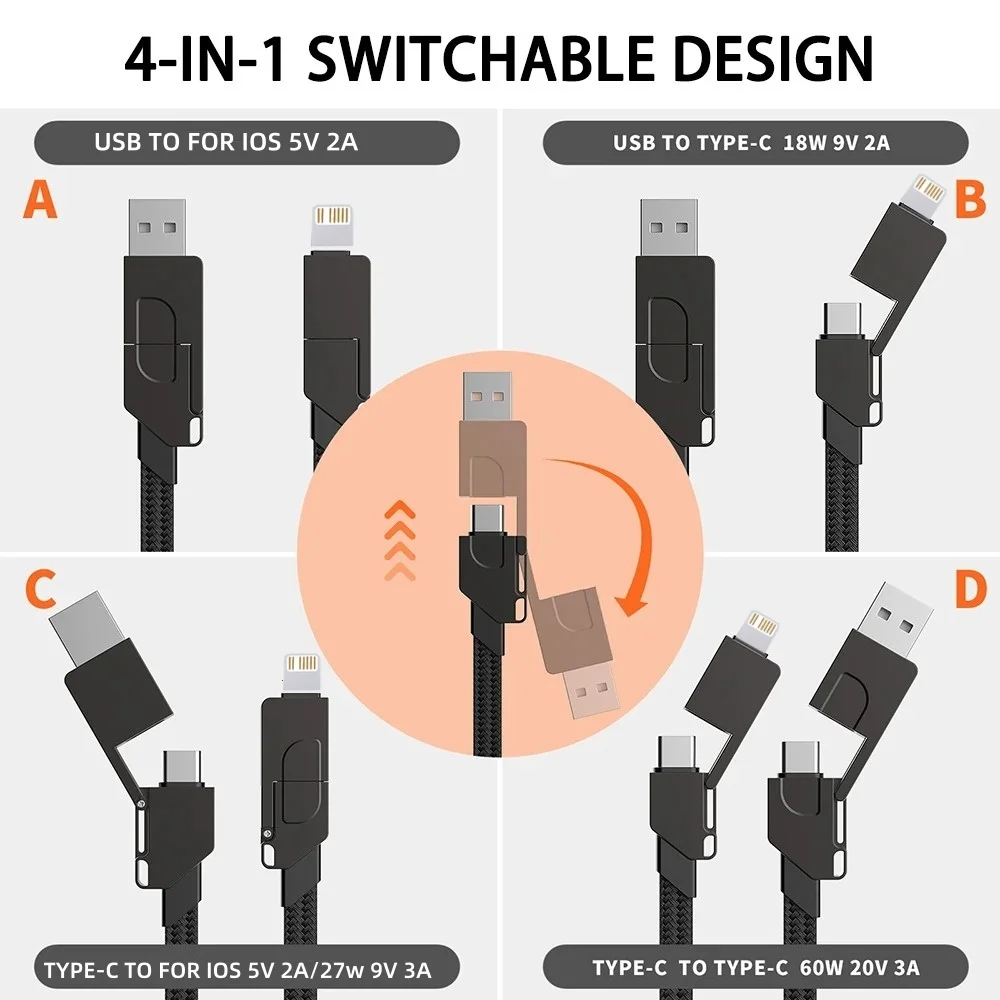 4-IN-1 SWITCHABLE DESIGN

USB TO FOR IOS 5V 2A

A

USB TO TYPE-C 18W 9V 2A

B

C

D

TYPE-C TO FOR IOS 5V 2A/27w 9V 3A

TYPE-C TO TYPE-C 60W 20V 3A