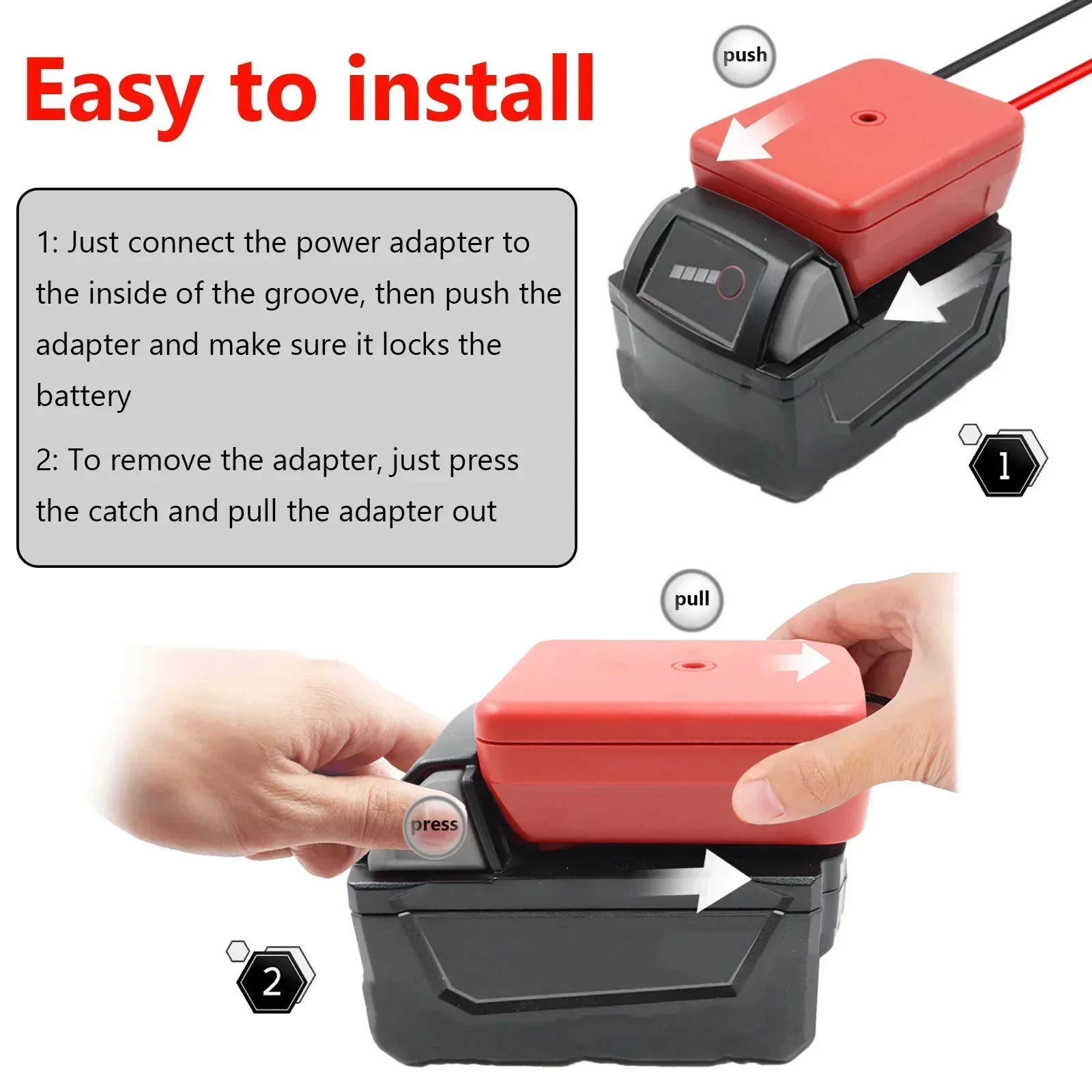 Easy to install

push

1: Just connect the power adapter to the inside of the groove, then push the adapter and make sure it locks the battery

2: To remove the adapter, just press the catch and pull the adapter out

1

pull

press

2