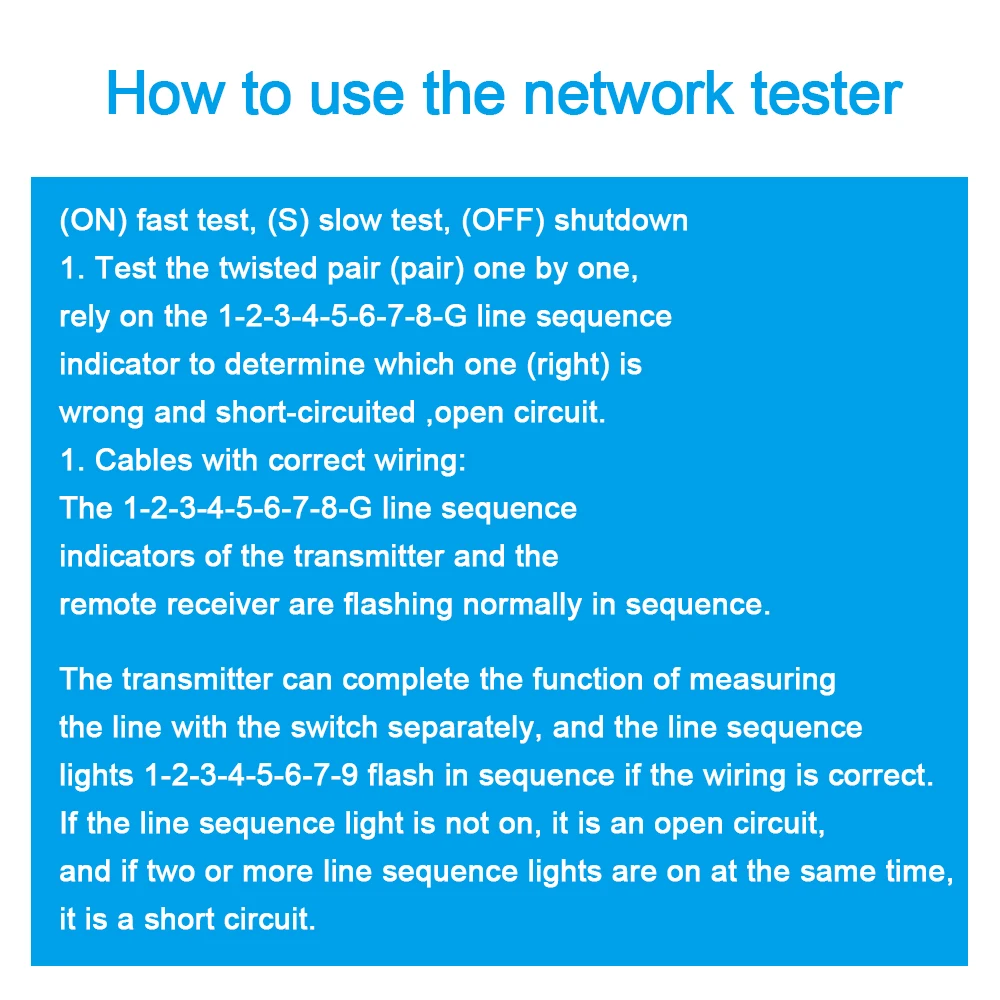 How to use the network tester

(ON) fast test, (S) slow test, (OFF) shutdown
1. Test the twisted pair (pair) one by one, rely on the 1-2-3-4-5-6-7-8-G line sequence indicator to determine which one (right) is wrong and short-circuited ,open circuit.
1. Cables with correct wiring:
The 1-2-3-4-5-6-7-8-G line sequence indicators of the transmitter and the remote receiver are flashing normally in sequence.

The transmitter can complete the function of measuring the line with the switch separately, and the line sequence lights 1-2-3-4-5-6-7-9 flash in sequence if the wiring is correct. If the line sequence light is not on, it is an open circuit, and if two or more line sequence lights are on at the same time, it is a short circuit.