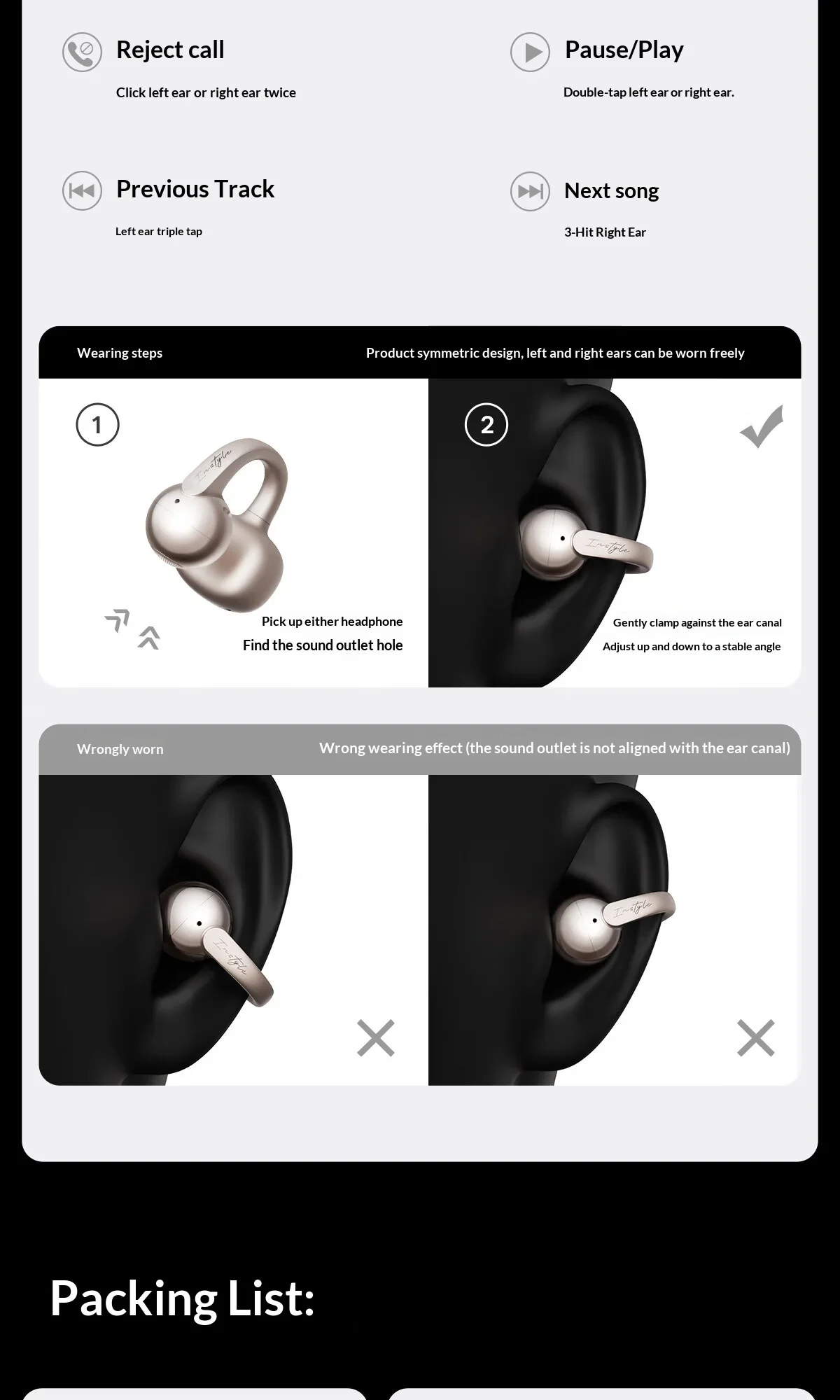 Reject call

Click left ear or right ear twice

Pause/Play

Double-tap left ear or right ear.

Previous Track

Left ear triple tap

Next song

3-Hit Right Ear

Wearing steps

Product symmetric design, left and right ears can be worn freely

1

Instyle

Pick up either headphone

Find the sound outlet hole

2

Instyle

Gently clamp against the ear canal

Adjust up and down to a stable angle

Wrongly worn

Wrong wearing effect (the sound outlet is not aligned with the ear canal)

Instyle

Instyle

Packing List: