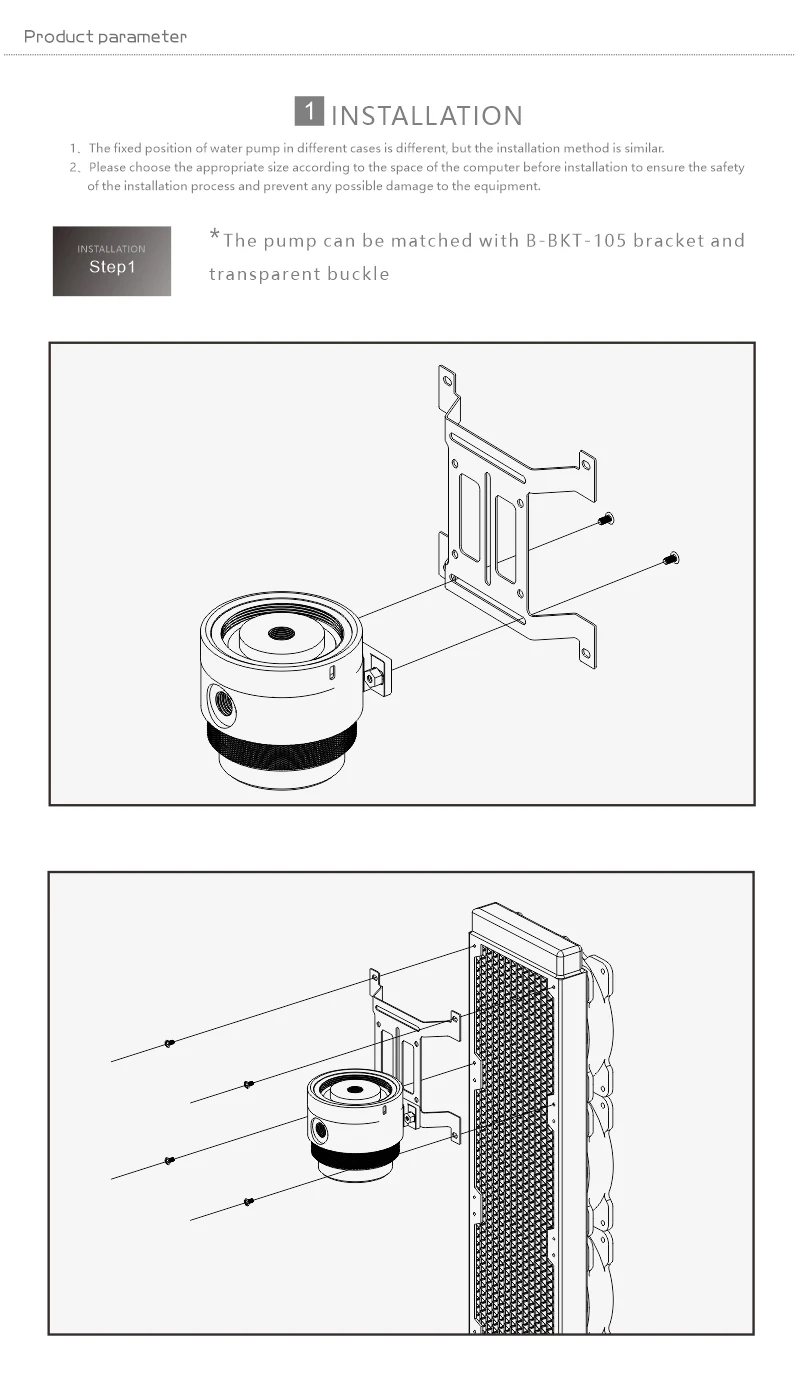 Product parameter

1 INSTALLATION

1、The fixed position of water pump in different cases is different, but the installation method is similar.
2、Please choose the appropriate size according to the space of the computer before installation to ensure the safety of the installation process and prevent any possible damage to the equipment.

INSTALLATION
Step1

*The pump can be matched with B-BKT-105 bracket and transparent buckle