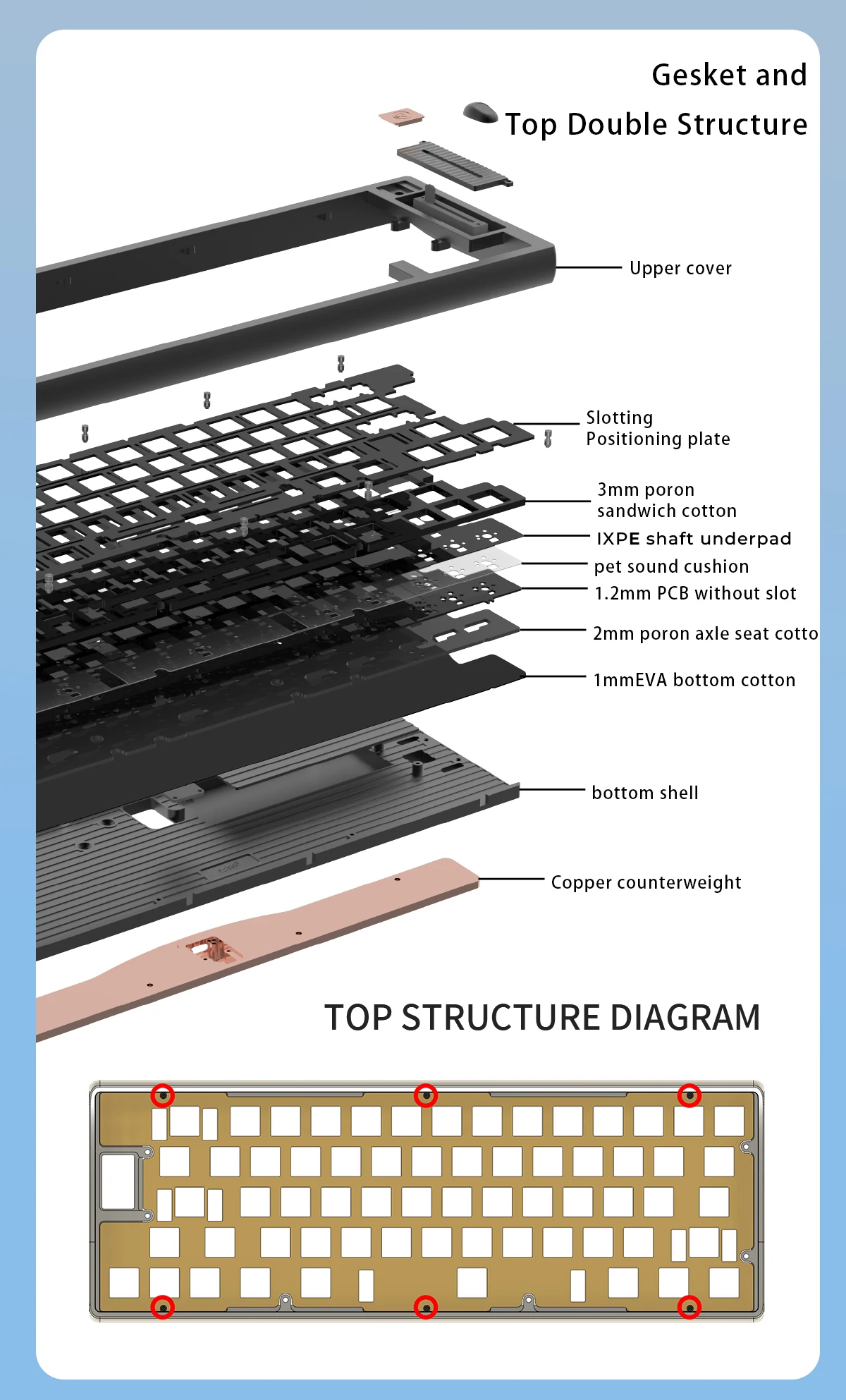 Gesket and
Top Double Structure

Upper cover

Slotting
Positioning plate

3mm poron
sandwich cotton

IXPE shaft underpad

pet sound cushion

1.2mm PCB without slot

2mm poron axle seat cotto

1mmEVA bottom cotton

bottom shell

Copper counterweight

TOP STRUCTURE DIAGRAM