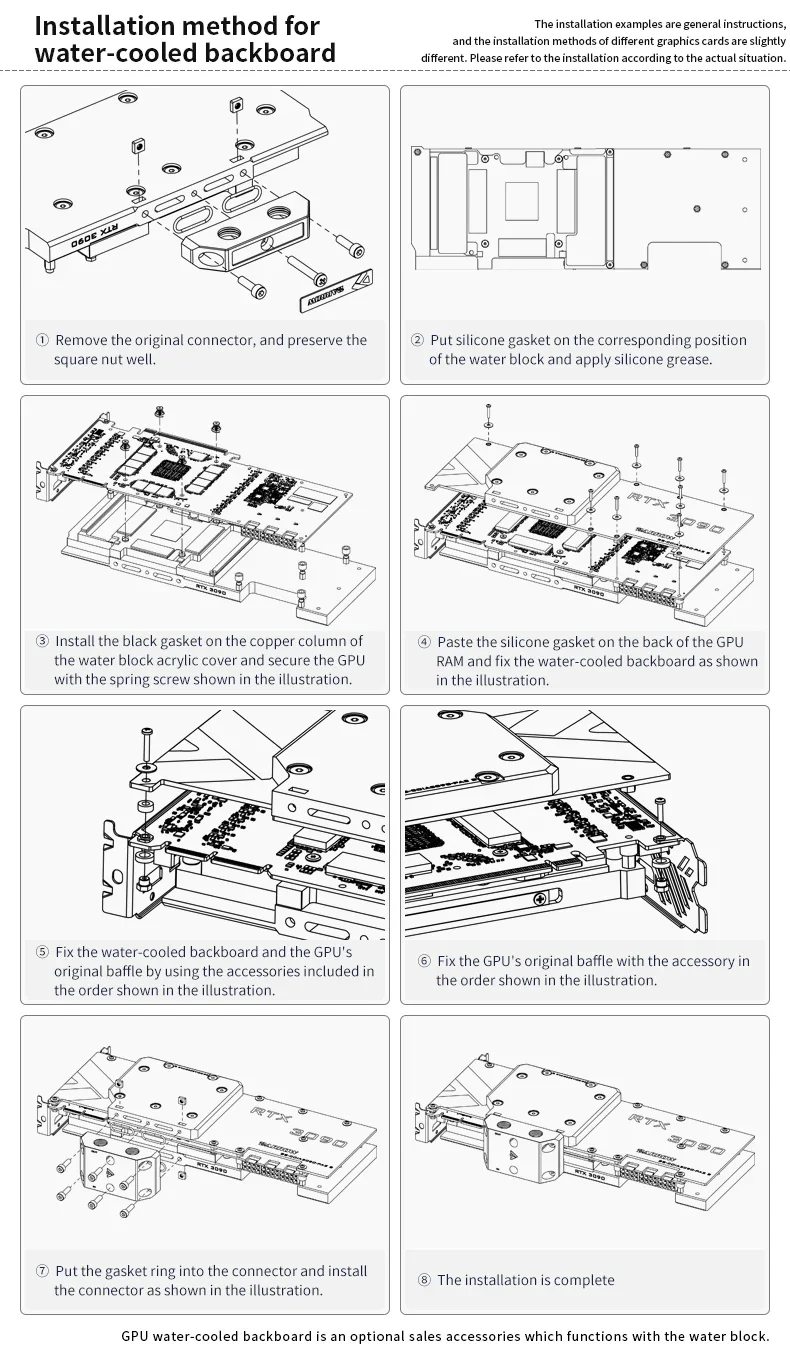 Installation method for water-cooled backboard

The installation examples are general instructions, and the installation methods of different graphics cards are slightly different. Please refer to the installation according to the actual situation.

RTX 3090

① Remove the original connector, and preserve the square nut well.

② Put silicone gasket on the corresponding position of the water block and apply silicone grease.

RTX 3090

③ Install the black gasket on the copper column of the water block acrylic cover and secure the GPU with the spring screw shown in the illustration.

RTX 3090

RTX 3090

④ Paste the silicone gasket on the back of the GPU RAM and fix the water-cooled backboard as shown in the illustration.

⑤ Fix the water-cooled backboard and the GPU's original baffle by using the accessories included in the order shown in the illustration.

⑥ Fix the GPU's original baffle with the accessory in the order shown in the illustration.

RTX 3090

RTX 3090

⑦ Put the gasket ring into the connector and install the connector as shown in the illustration.

RTX 3090

RTX 3090

⑧ The installation is complete

GPU water-cooled backboard is an optional sales accessories which functions with the water block.