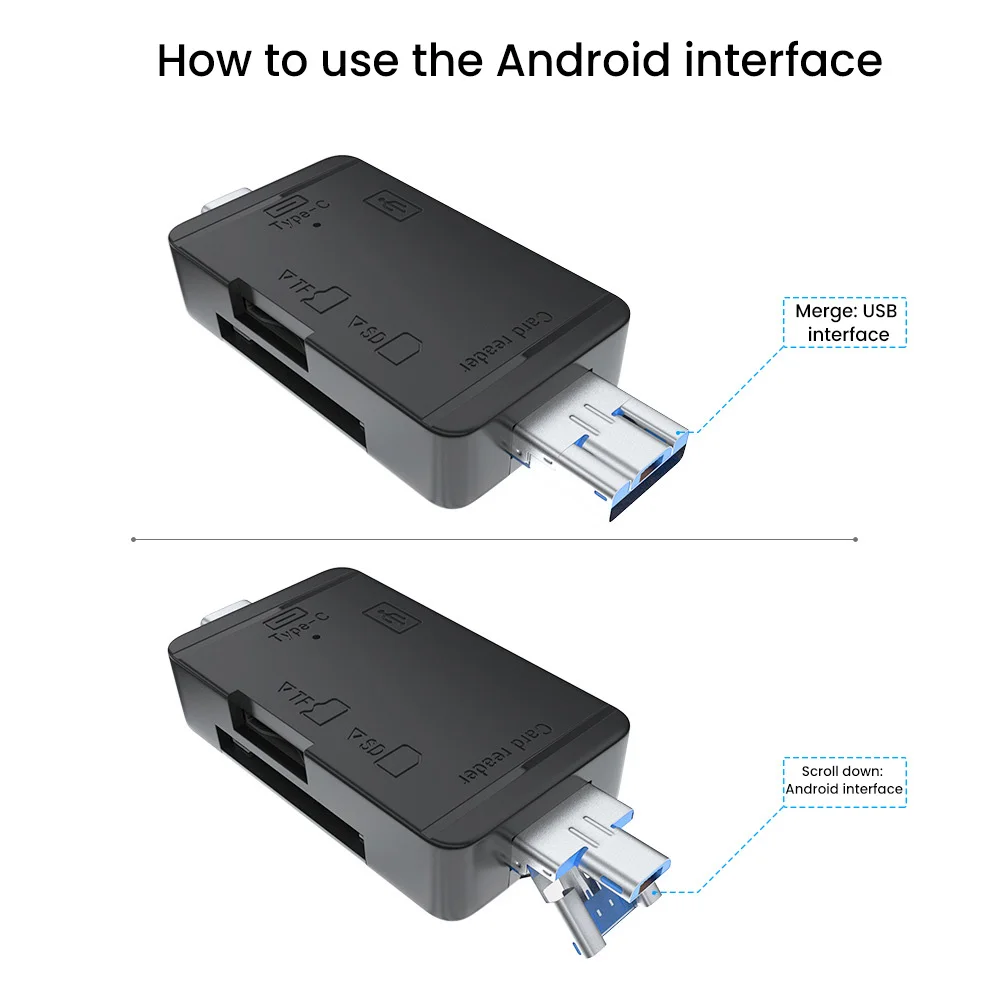 How to use the Android interface

Type-C

TF

SD

Card reader

Merge: USB interface

Type-C

TF

SD

Card reader

Scroll down: Android interface