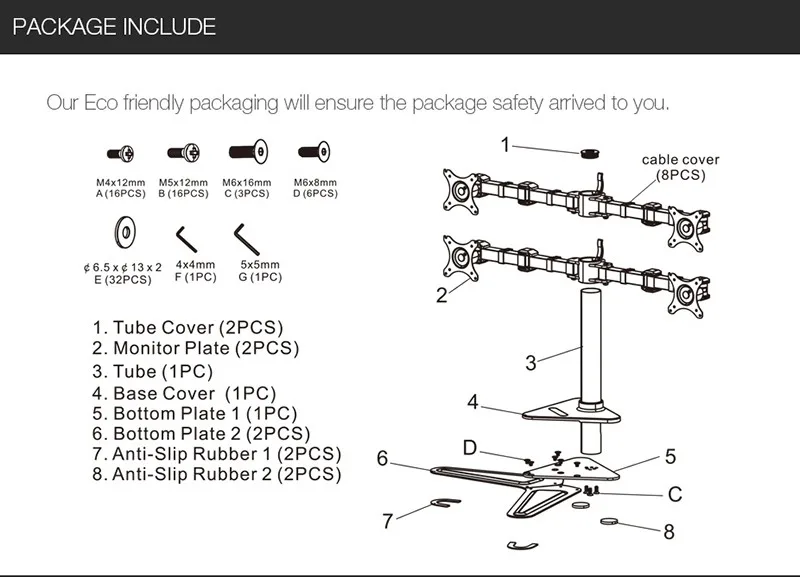 PACKAGE INCLUDE

Our Eco friendly packaging will ensure the package safety arrived to you.

M4x12mm A (16PCS)
M5x12mm B (16PCS)
M6x16mm C (3PCS)
M6x8mm D (6PCS)

¢ 6.5 x ¢ 13 x 2 E (32PCS)
4x4mm F (1PC)
5x5mm G (1PC)

1. Tube Cover (2PCS)
2. Monitor Plate (2PCS)
3. Tube (1PC)
4. Base Cover (1PC)
5. Bottom Plate 1 (1PC)
6. Bottom Plate 2 (2PCS)
7. Anti-Slip Rubber 1 (2PCS)
8. Anti-Slip Rubber 2 (2PCS)

1
cable cover (8PCS)
2
3
4
D
5
6
C
7
8