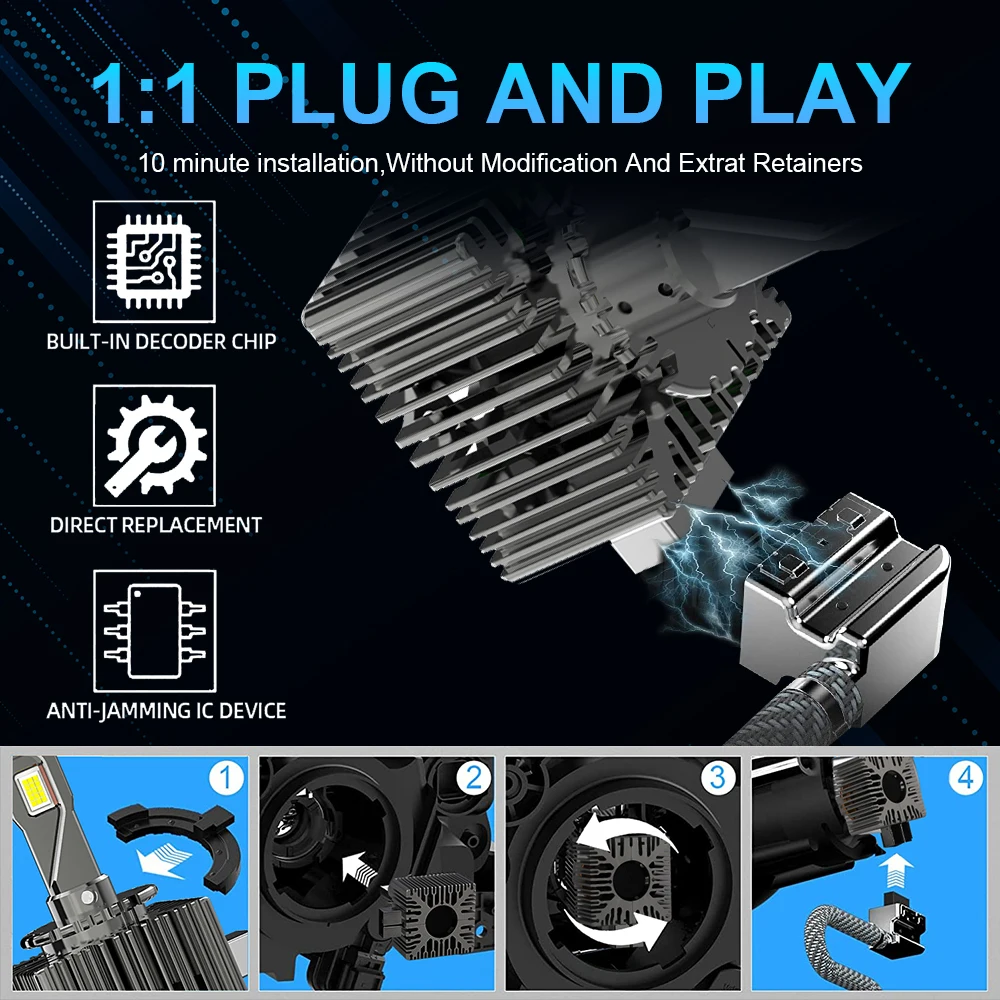 1:1 PLUG AND PLAY

10 minute installation,Without Modification And Extrat Retainers

BUILT-IN DECODER CHIP

DIRECT REPLACEMENT

ANTI-JAMMING IC DEVICE

1

2

3

4