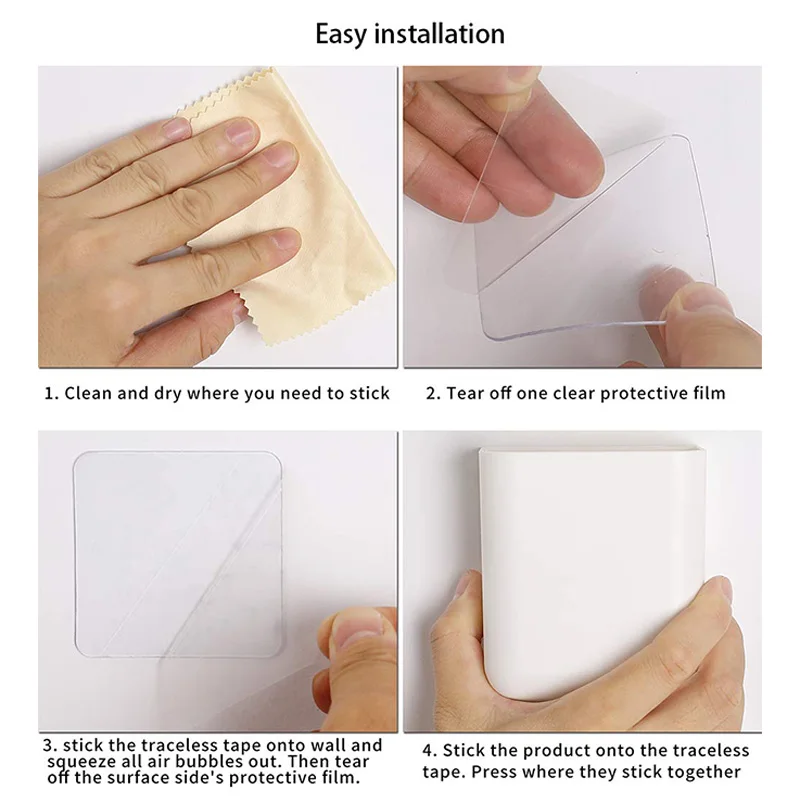 Easy installation

1. Clean and dry where you need to stick

2. Tear off one clear protective film

3. stick the traceless tape onto wall and squeeze all air bubbles out. Then tear off the surface side's protective film.

4. Stick the product onto the traceless tape. Press where they stick together