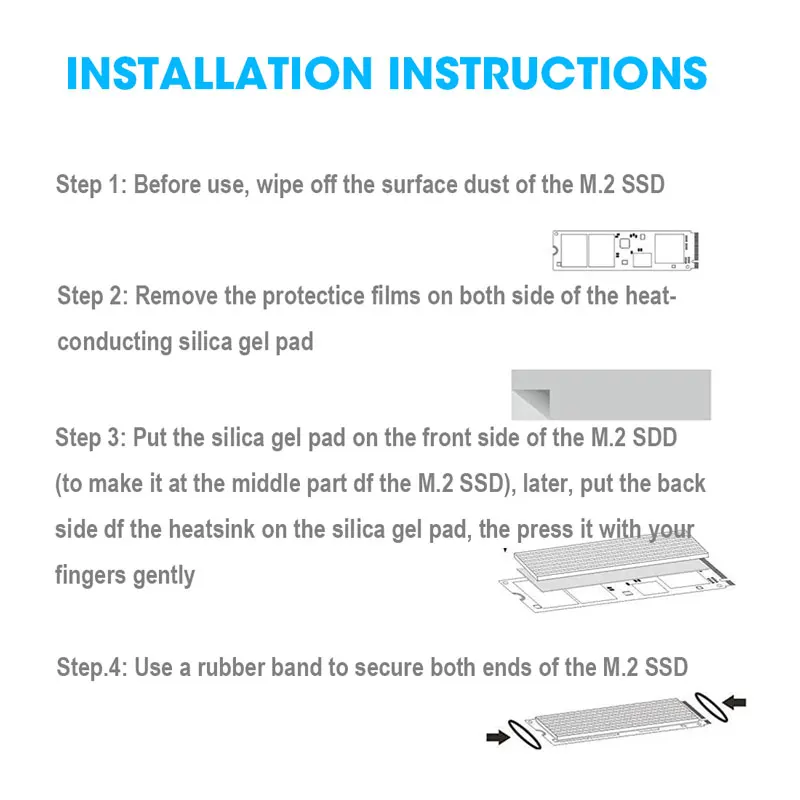 INSTALLATION INSTRUCTIONS

Step 1: Before use, wipe off the surface dust of the M.2 SSD

Step 2: Remove the protectice films on both side of the heat-conducting silica gel pad

Step 3: Put the silica gel pad on the front side of the M.2 SDD (to make it at the middle part df the M.2 SSD), later, put the back side df the heatsink on the silica gel pad, the press it with your fingers gently

Step.4: Use a rubber band to secure both ends of the M.2 SSD