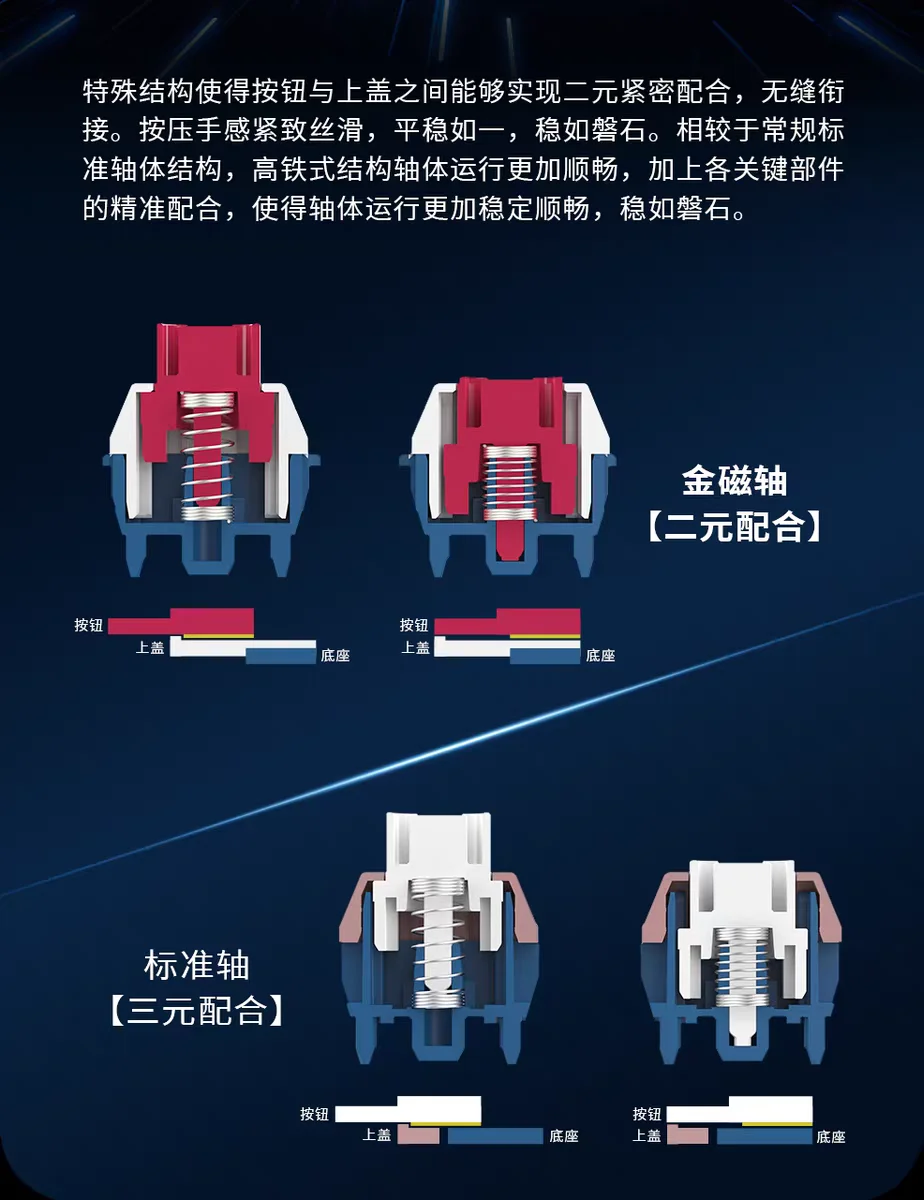 特殊结构使得按钮与上盖之间能够实现二元紧密配合，无缝衔接。按压手感紧致丝滑，平稳如一，稳如磐石。相较于常规标准轴体结构，高铁式结构轴体运行更加顺畅，加上各关键部件的精准配合，使得轴体运行更加稳定顺畅，稳如磐石。

金磁轴
【二元配合】

按钮
上盖
底座

按钮
上盖
底座

标准轴
【三元配合】

按钮
上盖
底座

按钮
上盖
底座