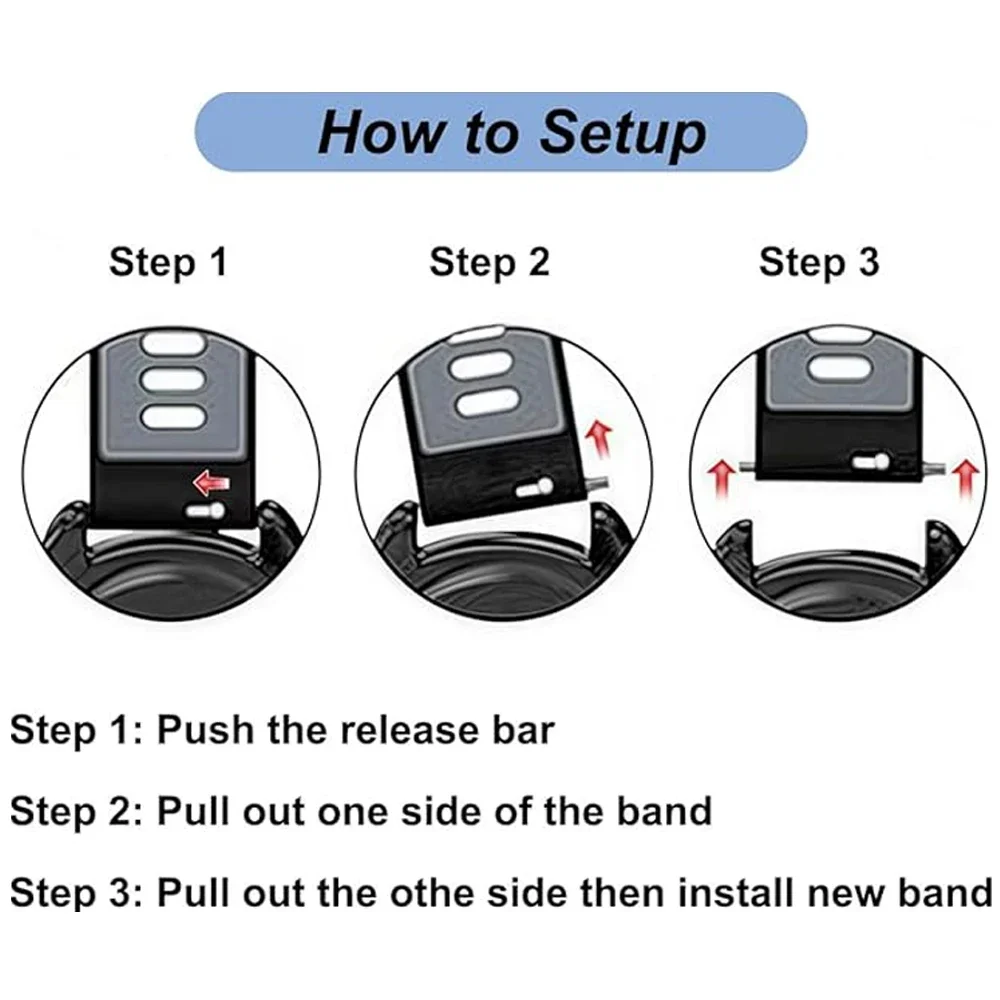 How to Setup

Step 1

Step 2

Step 3

Step 1: Push the release bar

Step 2: Pull out one side of the band

Step 3: Pull out the othe side then install new band