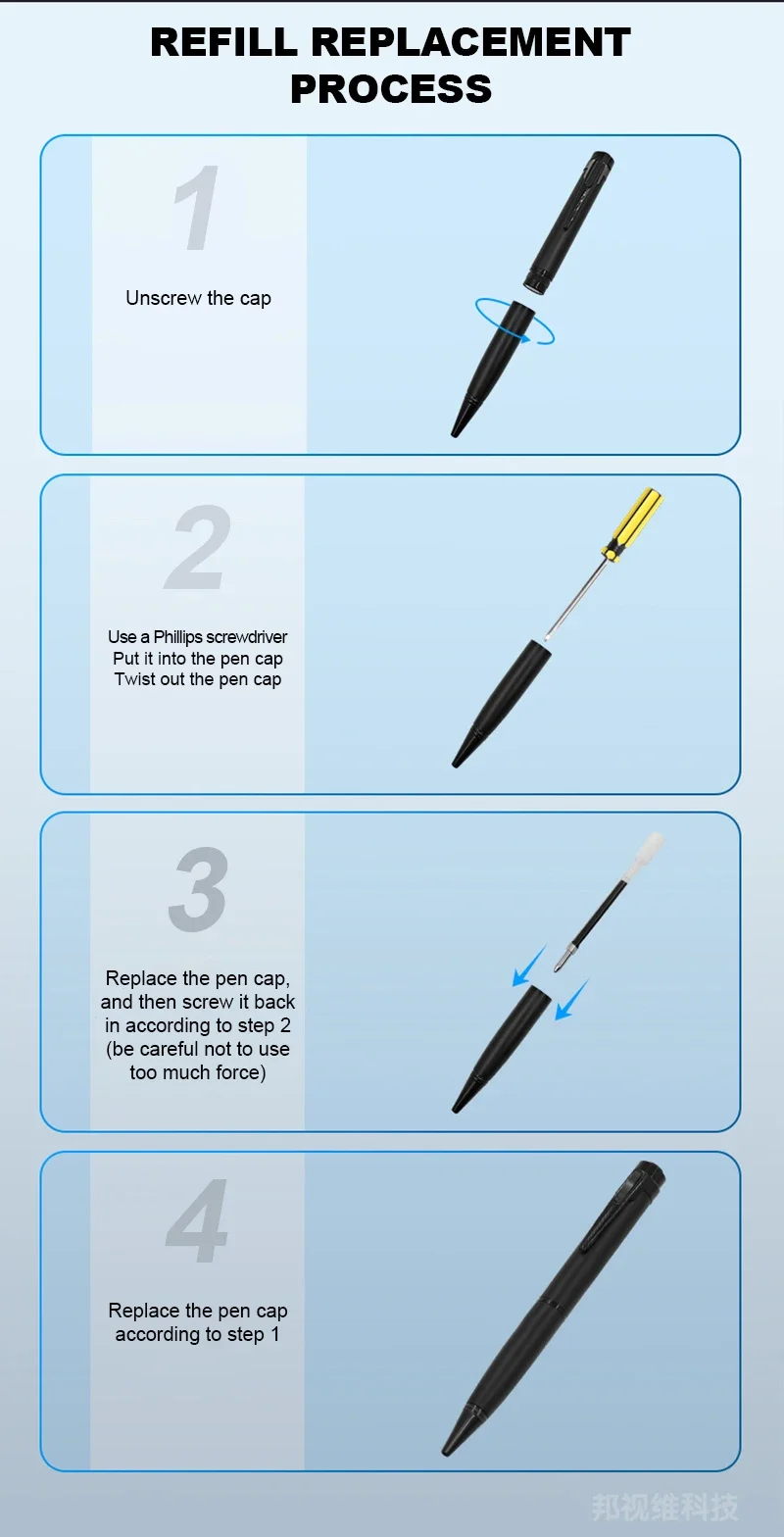 REFILL REPLACEMENT PROCESS

1

Unscrew the cap

2

Use a Phillips screwdriver
Put it into the pen cap
Twist out the pen cap

3

Replace the pen cap, and then screw it back in according to step 2 (be careful not to use too much force)

4

Replace the pen cap according to step 1

邦视维科技