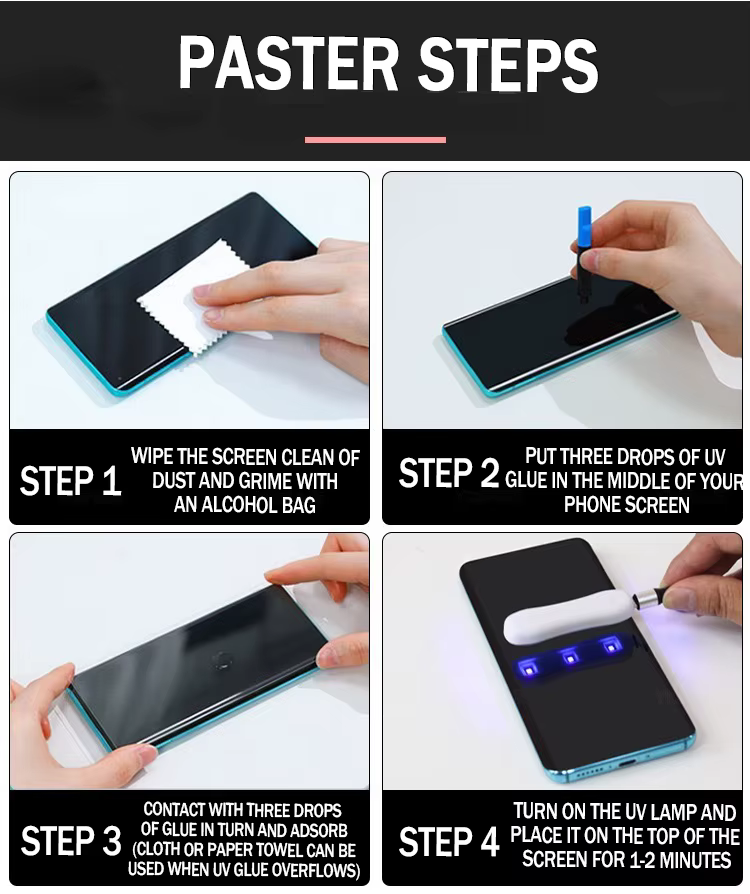 PASTER STEPS

STEP 1 WIPE THE SCREEN CLEAN OF DUST AND GRIME WITH AN ALCOHOL BAG

STEP 2 PUT THREE DROPS OF UV GLUE IN THE MIDDLE OF YOUR PHONE SCREEN

STEP 3 CONTACT WITH THREE DROPS OF GLUE IN TURN AND ADSORB (CLOTH OR PAPER TOWEL CAN BE USED WHEN UV GLUE OVERFLOWS)

STEP 4 TURN ON THE UV LAMP AND PLACE IT ON THE TOP OF THE SCREEN FOR 1-2 MINUTES