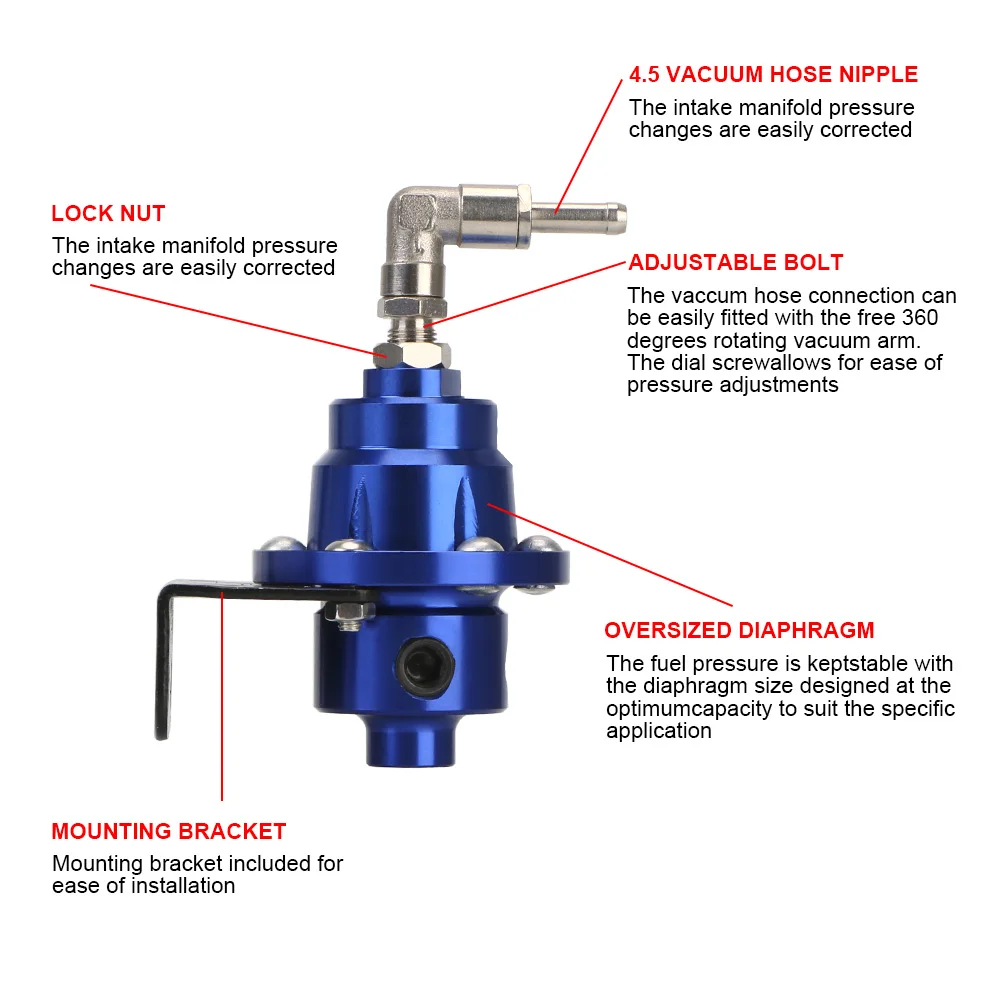 4.5 VACUUM HOSE NIPPLE

The intake manifold pressure changes are easily corrected

LOCK NUT

The intake manifold pressure changes are easily corrected

ADJUSTABLE BOLT

The vaccum hose connection can be easily fitted with the free 360 degrees rotating vacuum arm. The dial screwallows for ease of pressure adjustments

OVERSIZED DIAPHRAGM

The fuel pressure is keptstable with the diaphragm size designed at the optimumcapacity to suit the specific application

MOUNTING BRACKET

Mounting bracket included for ease of installation