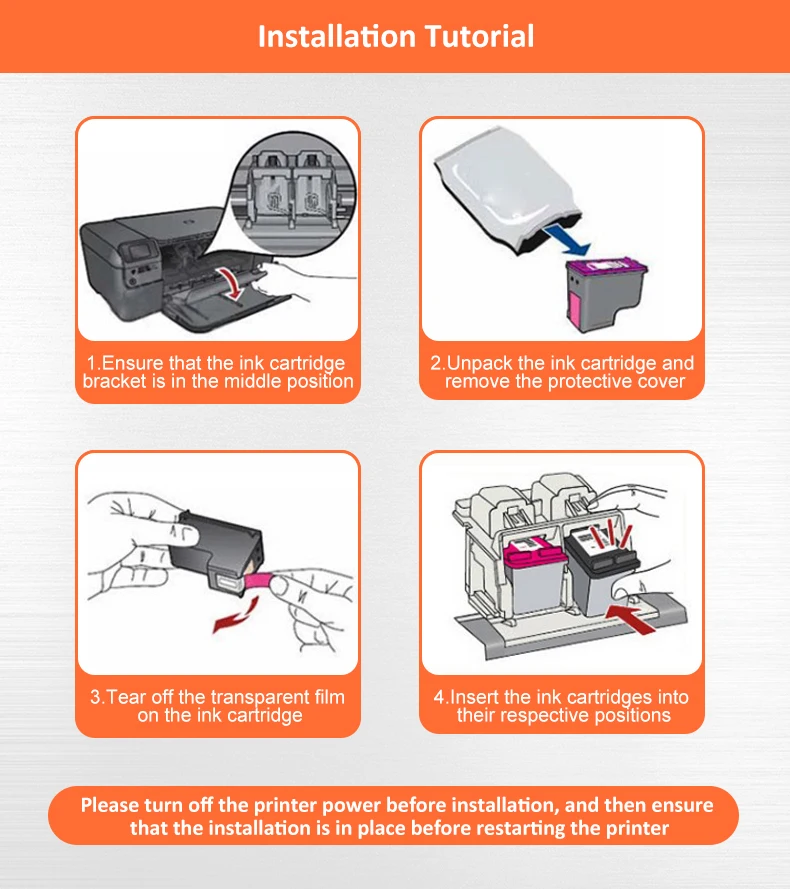 Installation Tutorial

1.Ensure that the ink cartridge bracket is in the middle position

2.Unpack the ink cartridge and remove the protective cover

3.Tear off the transparent film on the ink cartridge

4.Insert the ink cartridges into their respective positions

Please turn off the printer power before installation, and then ensure that the installation is in place before restarting the printer