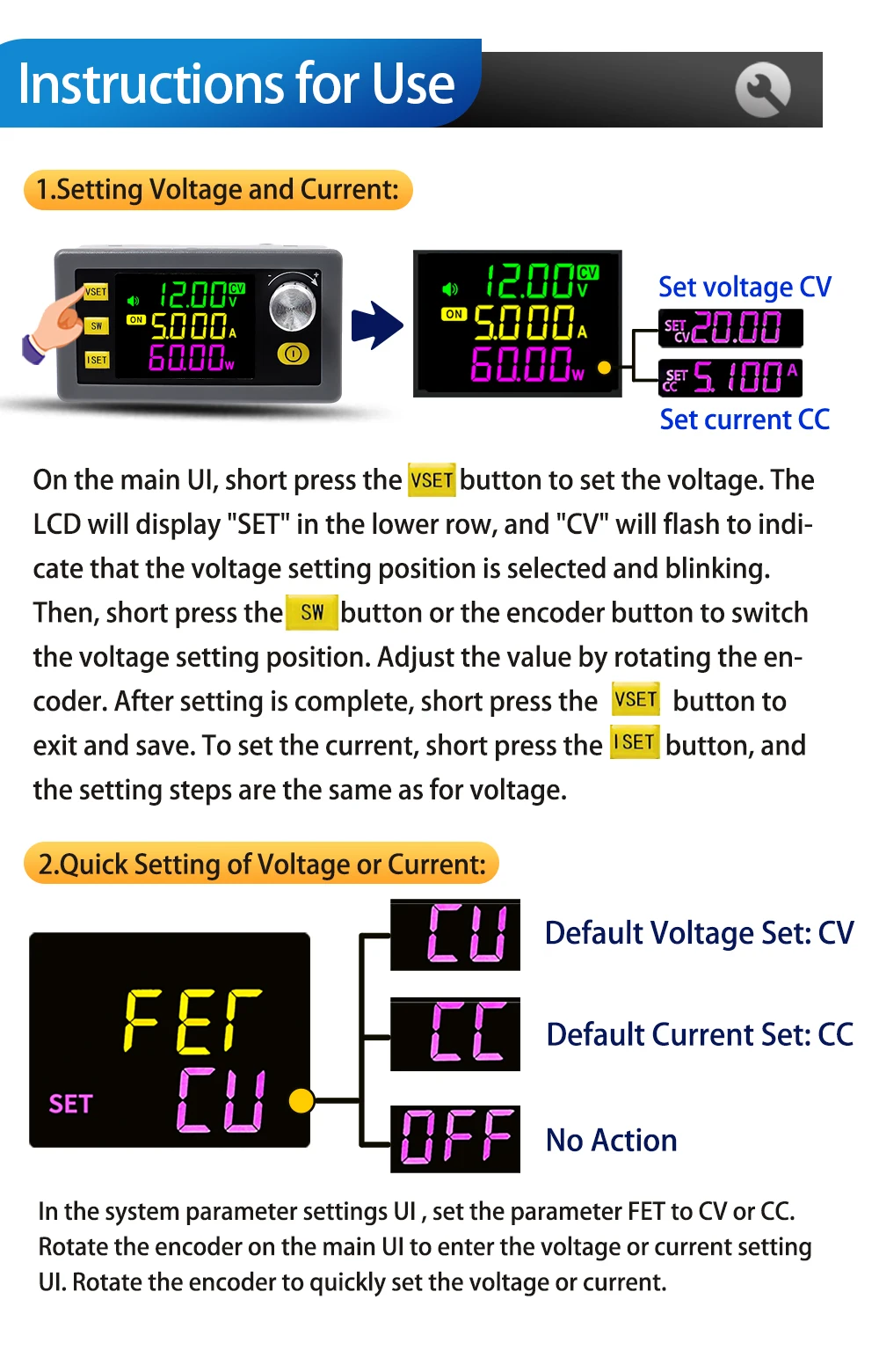 Instructions for Use

1.Setting Voltage and Current:

VSET
SW
ISET
12.00 CV V
ON 5.000 A
60.00 W

12.00 CV V
ON 5.000 A
60.00 W

Set voltage CV
SET CV 20.00
SET CC 5.100 A
Set current CC

On the main UI, short press the VSET button to set the voltage. The LCD will display "SET" in the lower row, and "CV" will flash to indicate that the voltage setting position is selected and blinking. Then, short press the SW button or the encoder button to switch the voltage setting position. Adjust the value by rotating the encoder. After setting is complete, short press the VSET button to exit and save. To set the current, short press the ISET button, and the setting steps are the same as for voltage.

2.Quick Setting of Voltage or Current:

FET
SET CU

CU Default Voltage Set: CV
CC Default Current Set: CC
OFF No Action

In the system parameter settings UI , set the parameter FET to CV or CC. Rotate the encoder on the main UI to enter the voltage or current setting UI. Rotate the encoder to quickly set the voltage or current.