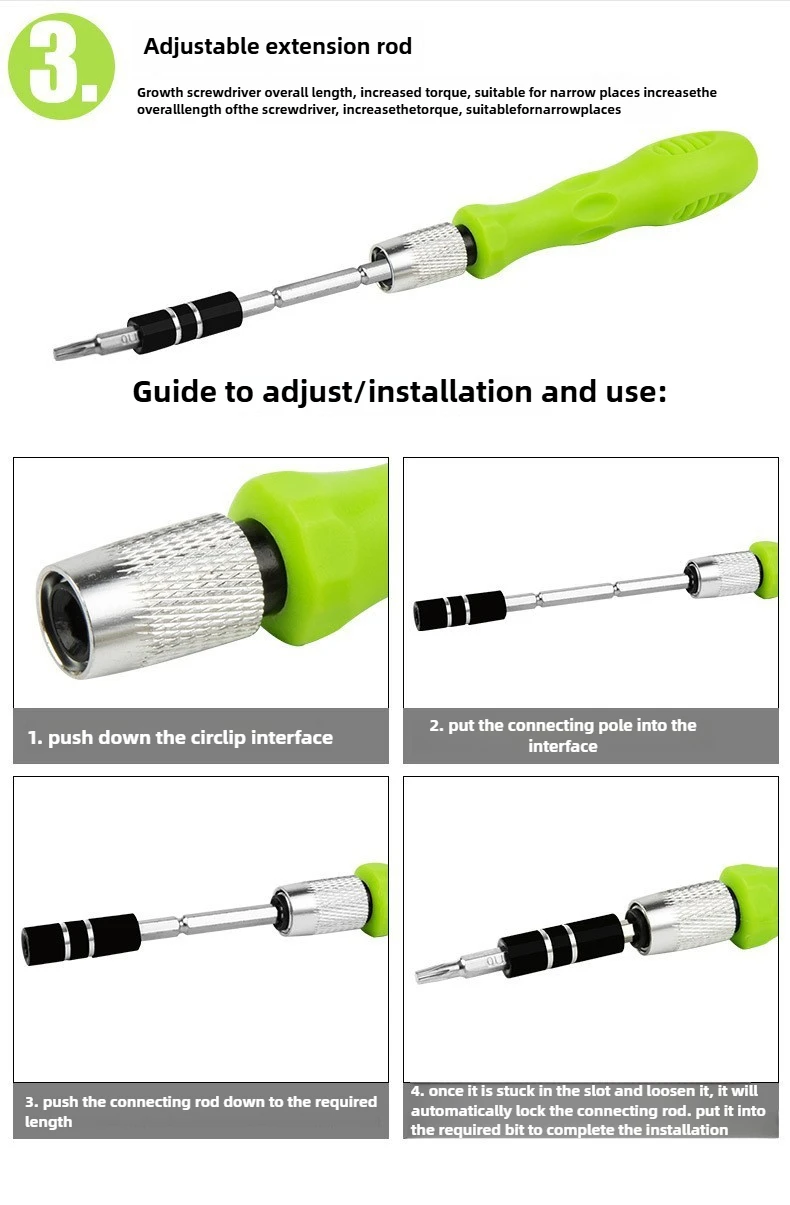 3.

Adjustable extension rod

Growth screwdriver overall length, increased torque, suitable for narrow places increasethe overalllength ofthe screwdriver, increasethetorque, suitablefornarrowplaces

Guide to adjust/installation and use:

1. push down the circlip interface

2. put the connecting pole into the interface

3. push the connecting rod down to the required length

4. once it is stuck in the slot and loosen it, it will automatically lock the connecting rod. put it into the required bit to complete the installation