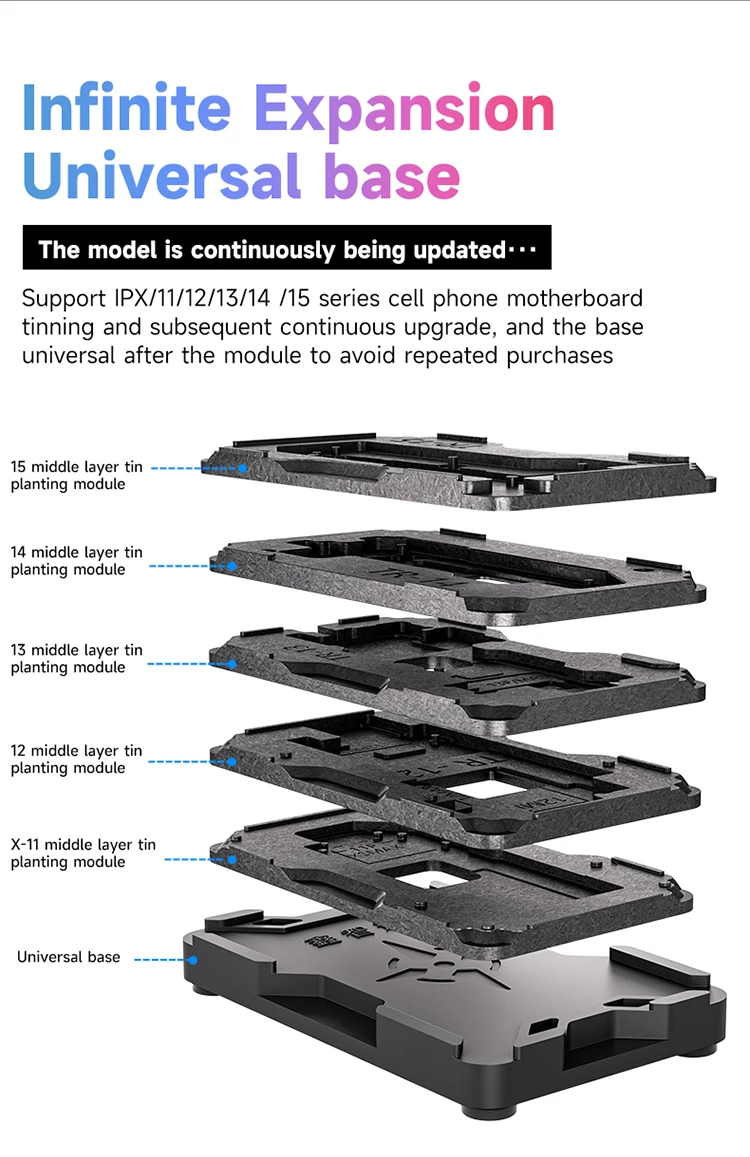 Infinite Expansion
Universal base

The model is continuously being updated···

Support IPX/11/12/13/14 /15 series cell phone motherboard tinning and subsequent continuous upgrade, and the base universal after the module to avoid repeated purchases

15 middle layer tin planting module

14 middle layer tin planting module

13 middle layer tin planting module

12 middle layer tin planting module

X-11 middle layer tin planting module

Universal base