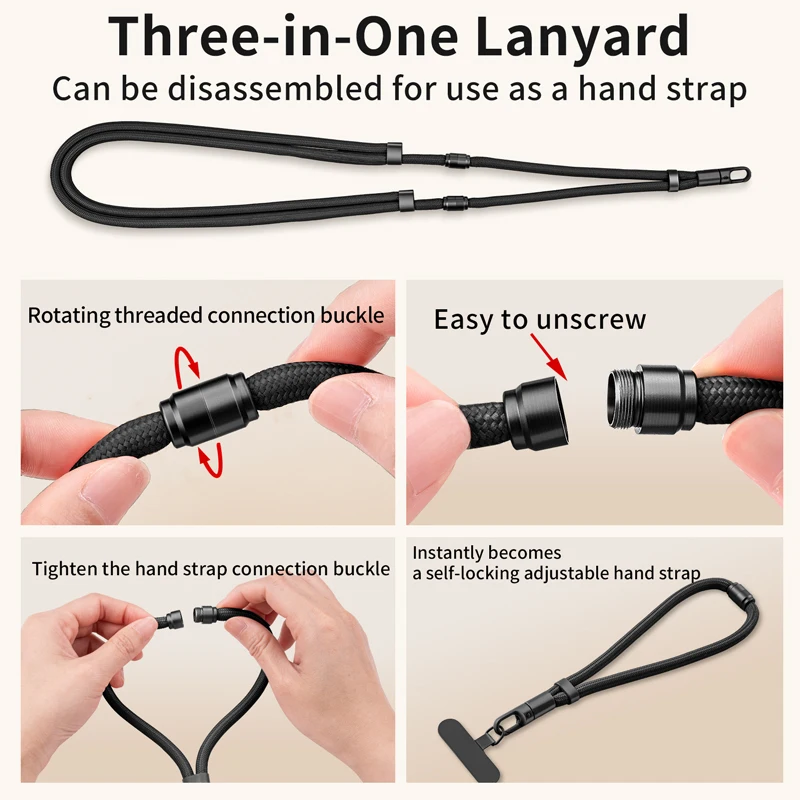 Three-in-One Lanyard
Can be disassembled for use as a hand strap

Rotating threaded connection buckle

Easy to unscrew

Tighten the hand strap connection buckle

Instantly becomes
a self-locking adjustable hand strap